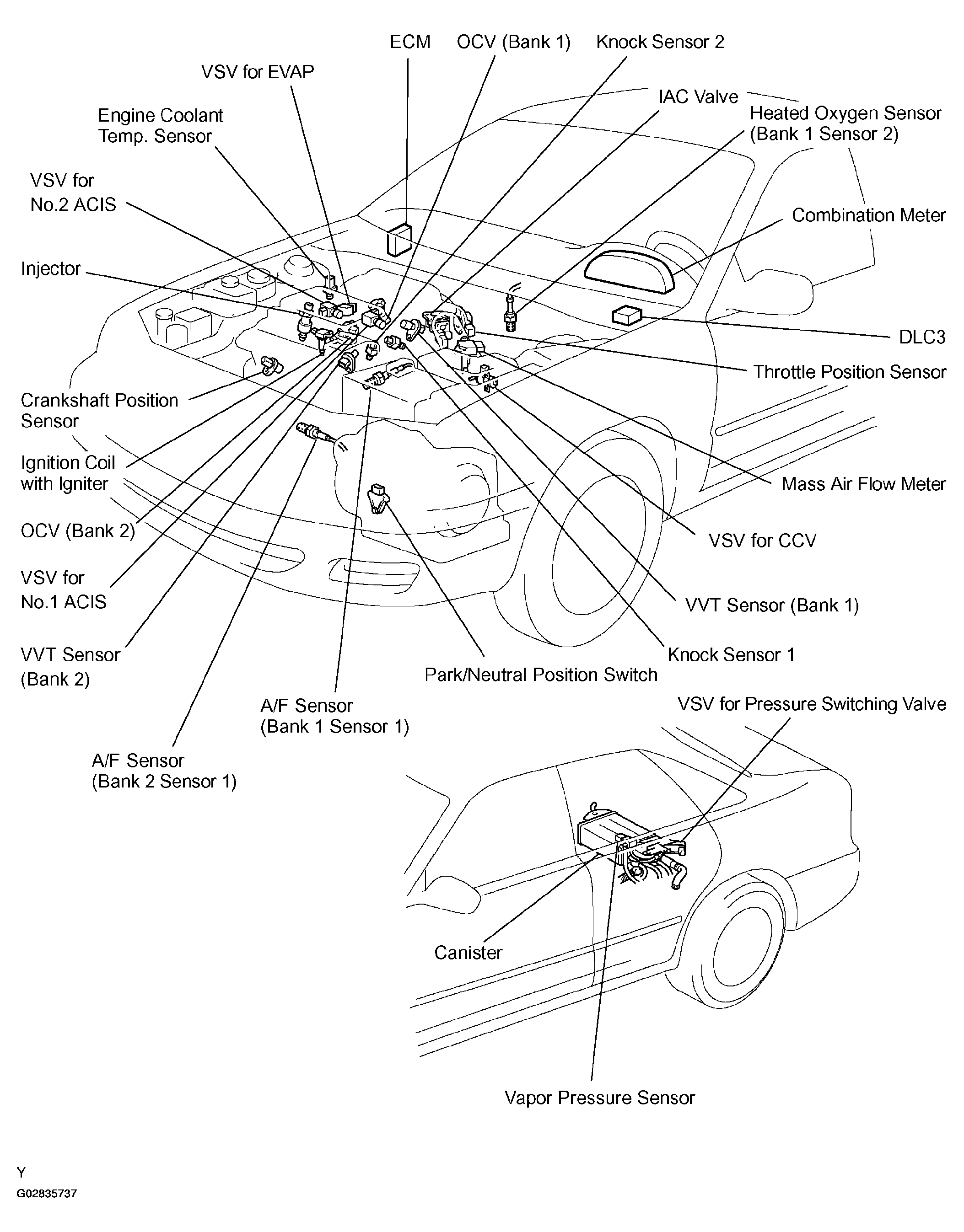 ECM

OCV (Bank 1)

Knock Sensor 2

VSV for EVAP

IAC Valve

Engine Coolant Temp. Sensor

Heated Oxygen Sensor (Bank 1 Sensor 2)

VSV for No.2 ACIS

Combination Meter

Injector

DLC3

Throttle Position Sensor

Crankshaft Position Sensor

Ignition Coil with Igniter

Mass Air Flow Meter

OCV (Bank 2)

VSV for CCV

VSV for No.1 ACIS

VVT Sensor (Bank 1)

VVT Sensor (Bank 2)

Knock Sensor 1

Park/Neutral Position Switch

A/F Sensor (Bank 1 Sensor 1)

VSV for Pressure Switching Valve

A/F Sensor (Bank 2 Sensor 1)

Canister

Vapor Pressure Sensor

Y

G02835737