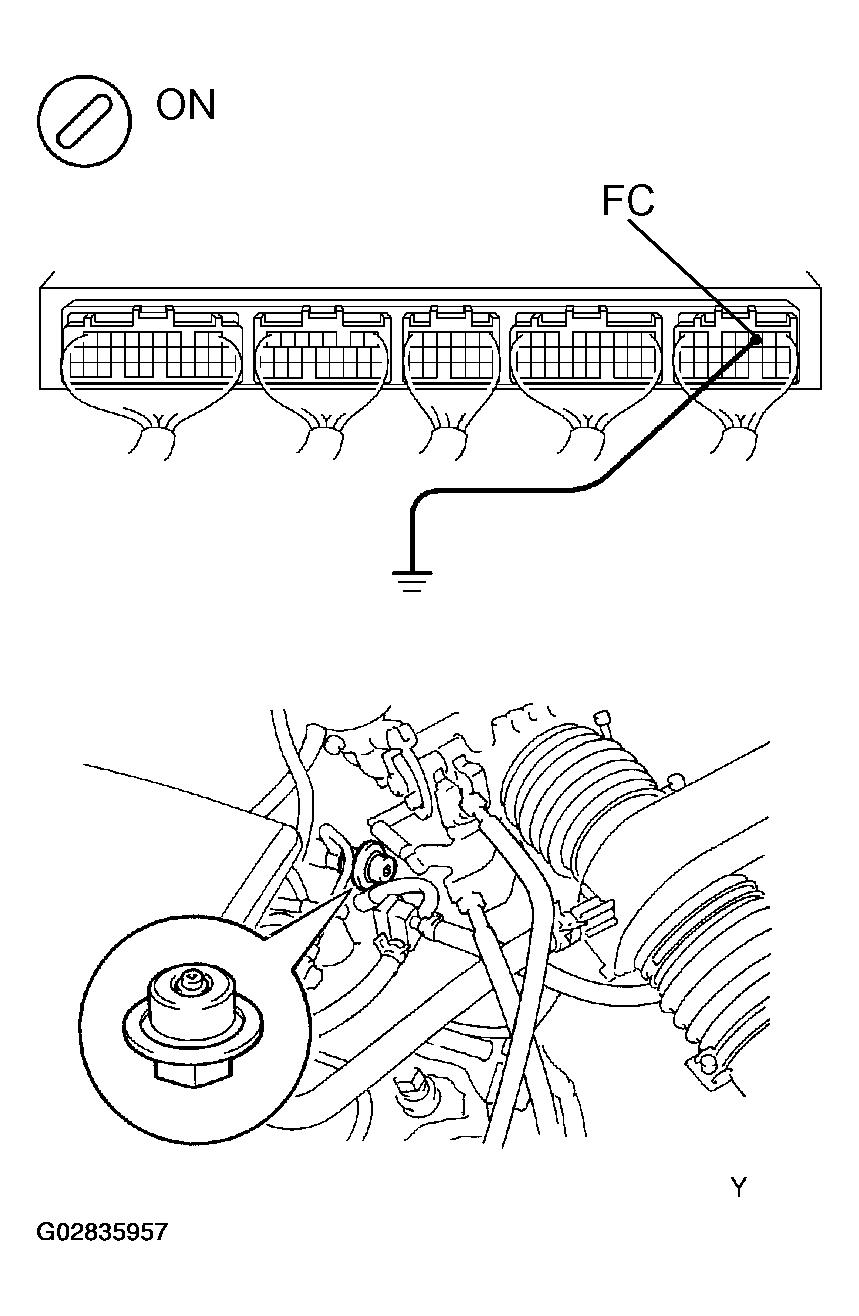 ON

FC

Y

G02835957