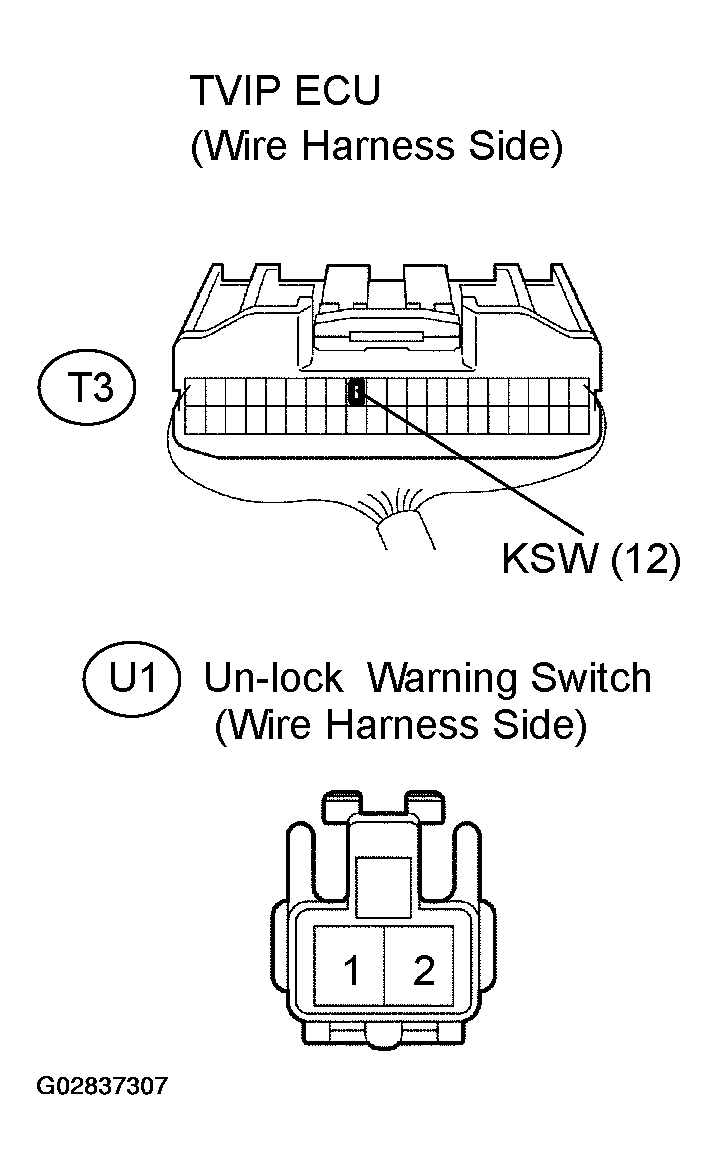 TVIP ECU
(Wire Harness Side)

T3

KSW (12)

U1 Un-lock Warning Switch
(Wire Harness Side)

1 2

G02837307