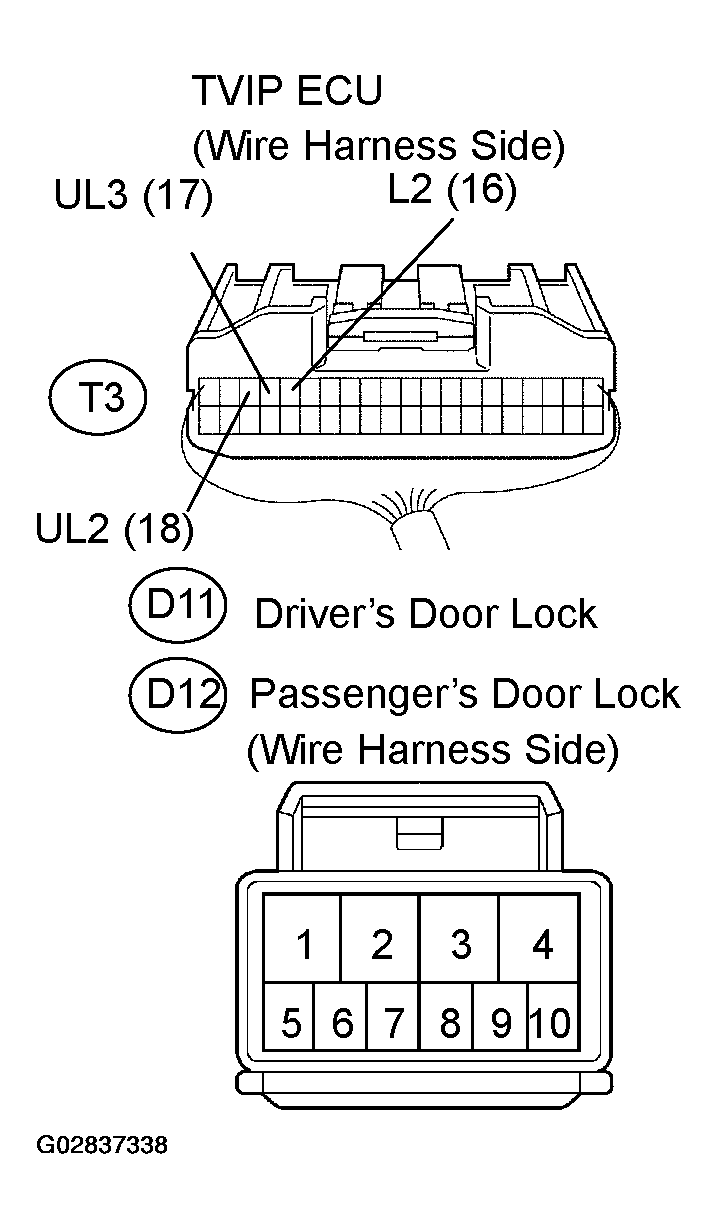 TVIP ECU
(Wire Harness Side)

UL3 (17)

L2 (16)

T3

UL2 (18)

D11 Driver's Door Lock

D12 Passenger's Door Lock
(Wire Harness Side)

1 2 3 4
5 6 7 8 9 10

G02837338