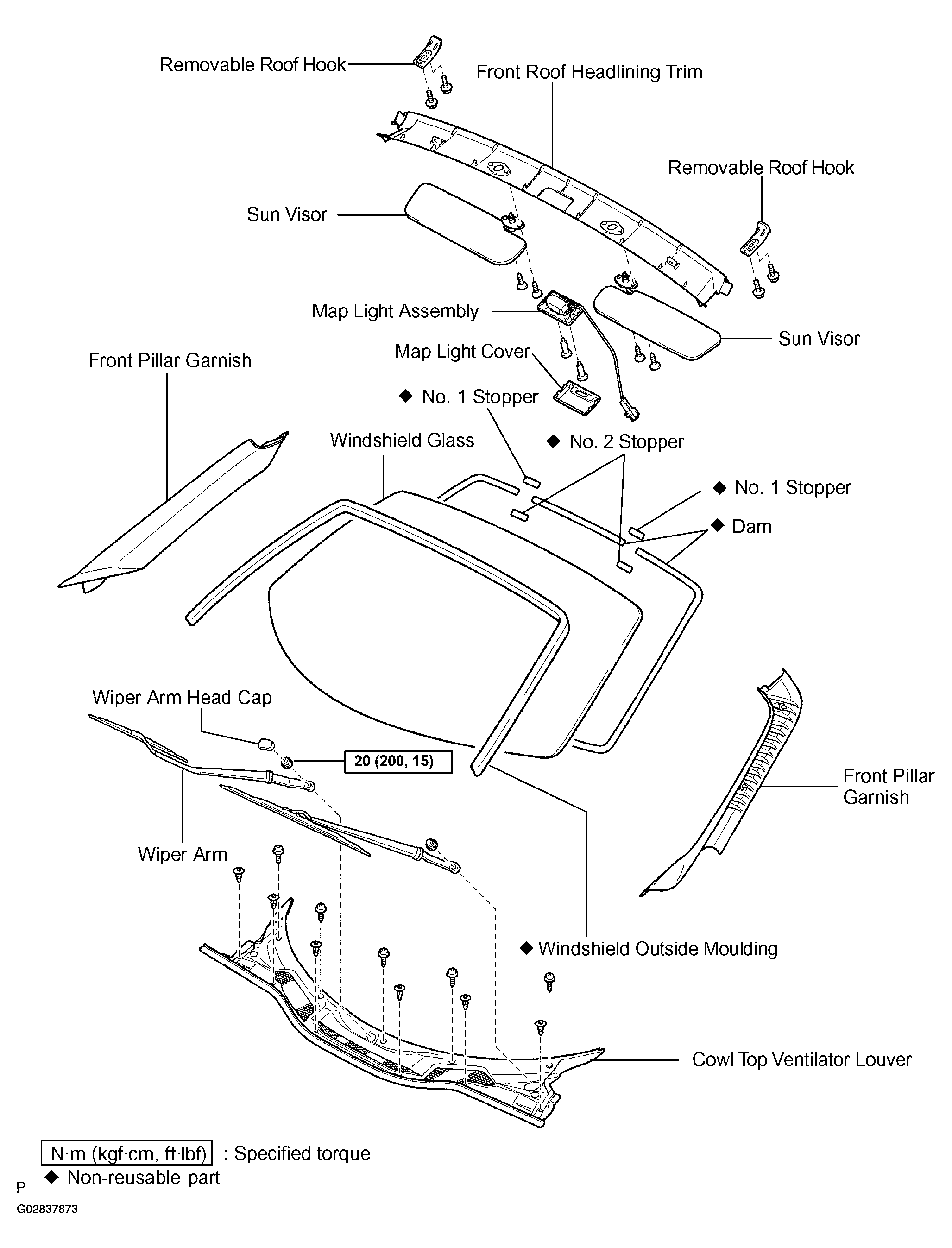 Removable Roof Hook

Front Roof Headlining Trim

Removable Roof Hook

Sun Visor

Map Light Assembly

Sun Visor

Front Pillar Garnish

Map Light Cover

◆ No. 1 Stopper

Windshield Glass

◆ No. 2 Stopper

◆ No. 1 Stopper

◆ Dam

Wiper Arm Head Cap

20 (200, 15)

Front Pillar Garnish

Wiper Arm

◆ Windshield Outside Moulding

Cowl Top Ventilator Louver

N·m (kgf·cm, ft·lbf) : Specified torque

◆ Non-reusable part

P

G02837873