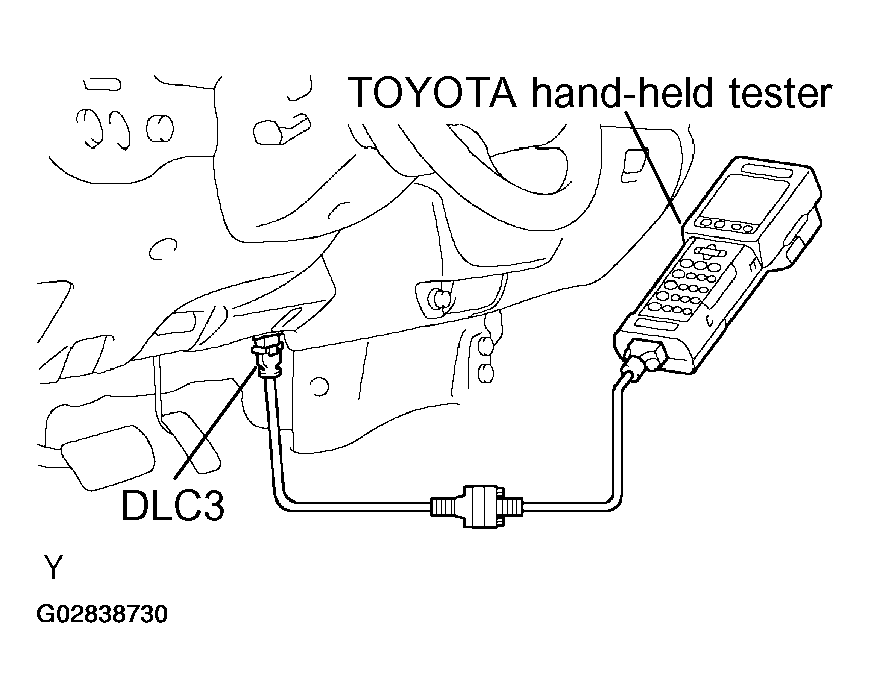 TOYOTA hand-held tester

DLC3

Y

G02838730