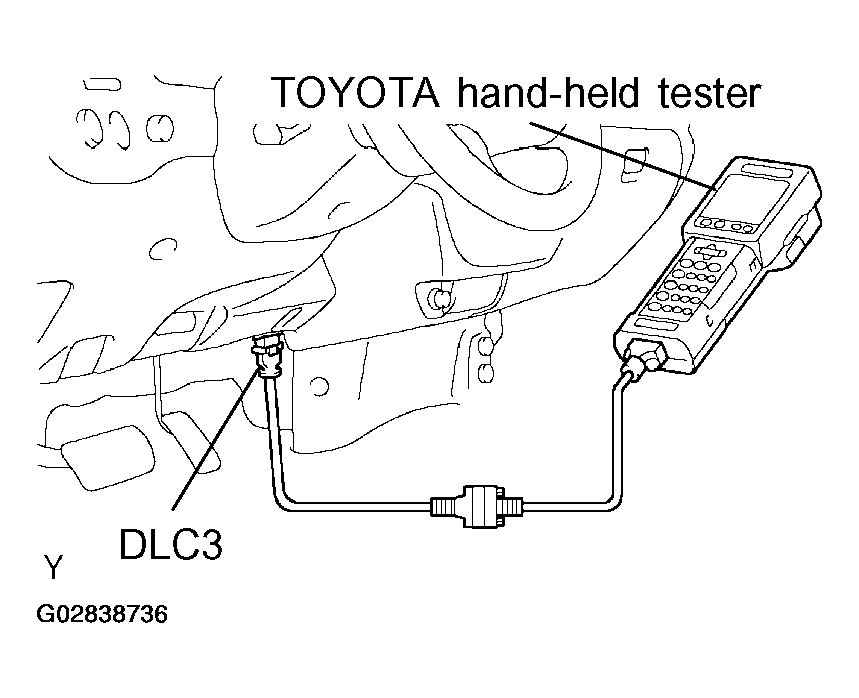 TOYOTA hand-held tester

DLC3

Y

G02838736