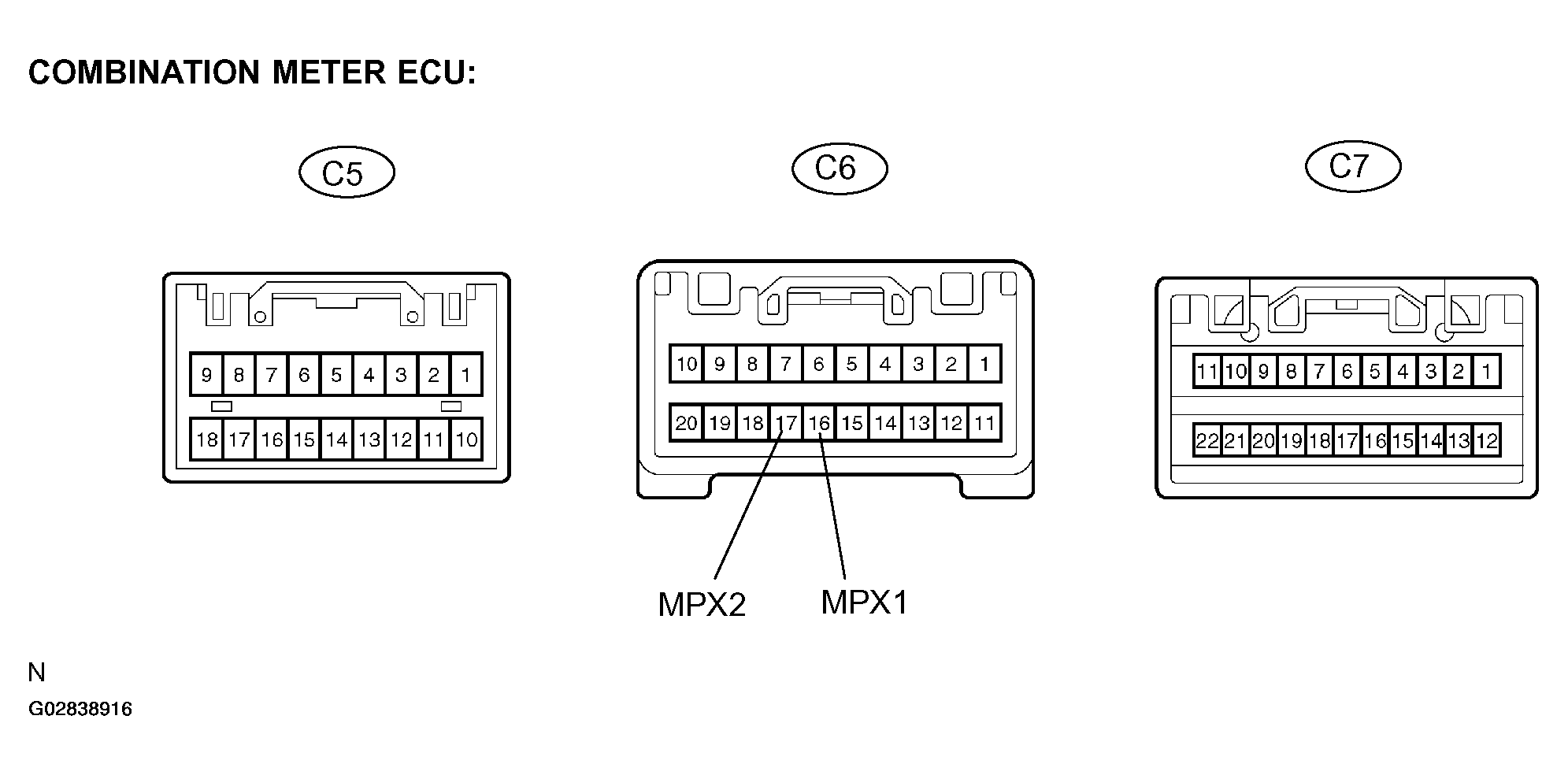 COMBINATION METER ECU:

C5

9 8 7 6 5 4 3 2 1
18 17 16 15 14 13 12 11 10

C6

10 9 8 7 6 5 4 3 2 1
20 19 18 17 16 15 14 13 12 11

MPX2 MPX1

C7

11 10 9 8 7 6 5 4 3 2 1
22 21 20 19 18 17 16 15 14 13 12

N

G02838916