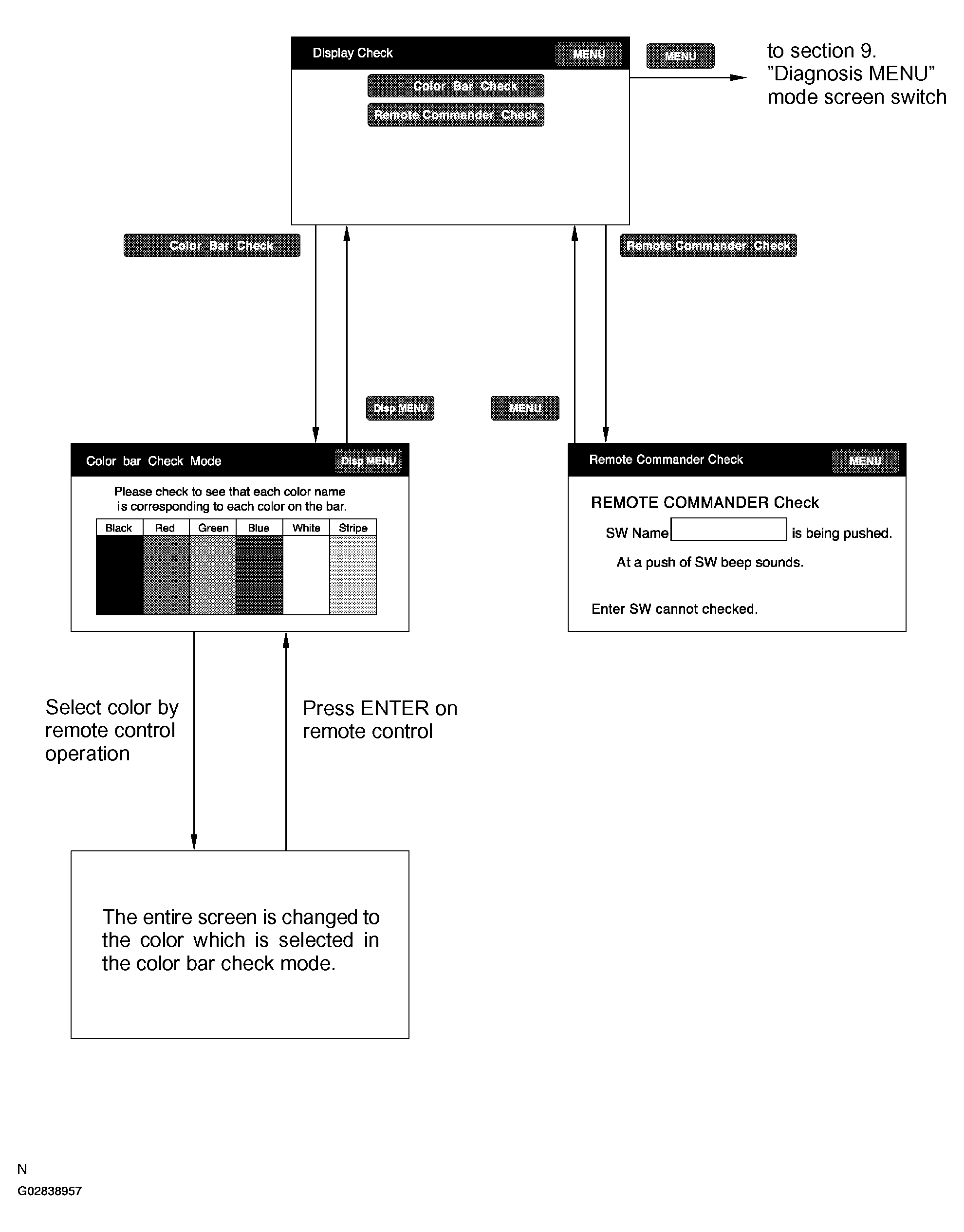 Display Check

MENU

Color Bar Check

Remote Commander Check

MENU

to section 9. "Diagnosis MENU" mode screen switch

Color Bar Check

Remote Commander Check

Disp MENU

MENU

Color bar Check Mode

Disp MENU

Please check to see that each color name is corresponding to each color on the bar.

| Black | Red | Green | Blue | White | Stripe |
|---|---|---|---|---|---|
| | | | | | |

Remote Commander Check

MENU

REMOTE COMMANDER Check

SW Name is being pushed.

At a push of SW beep sounds.

Enter SW cannot checked.

Select color by remote control operation

Press ENTER on remote control

The entire screen is changed to the color which is selected in the color bar check mode.

N

G02838957