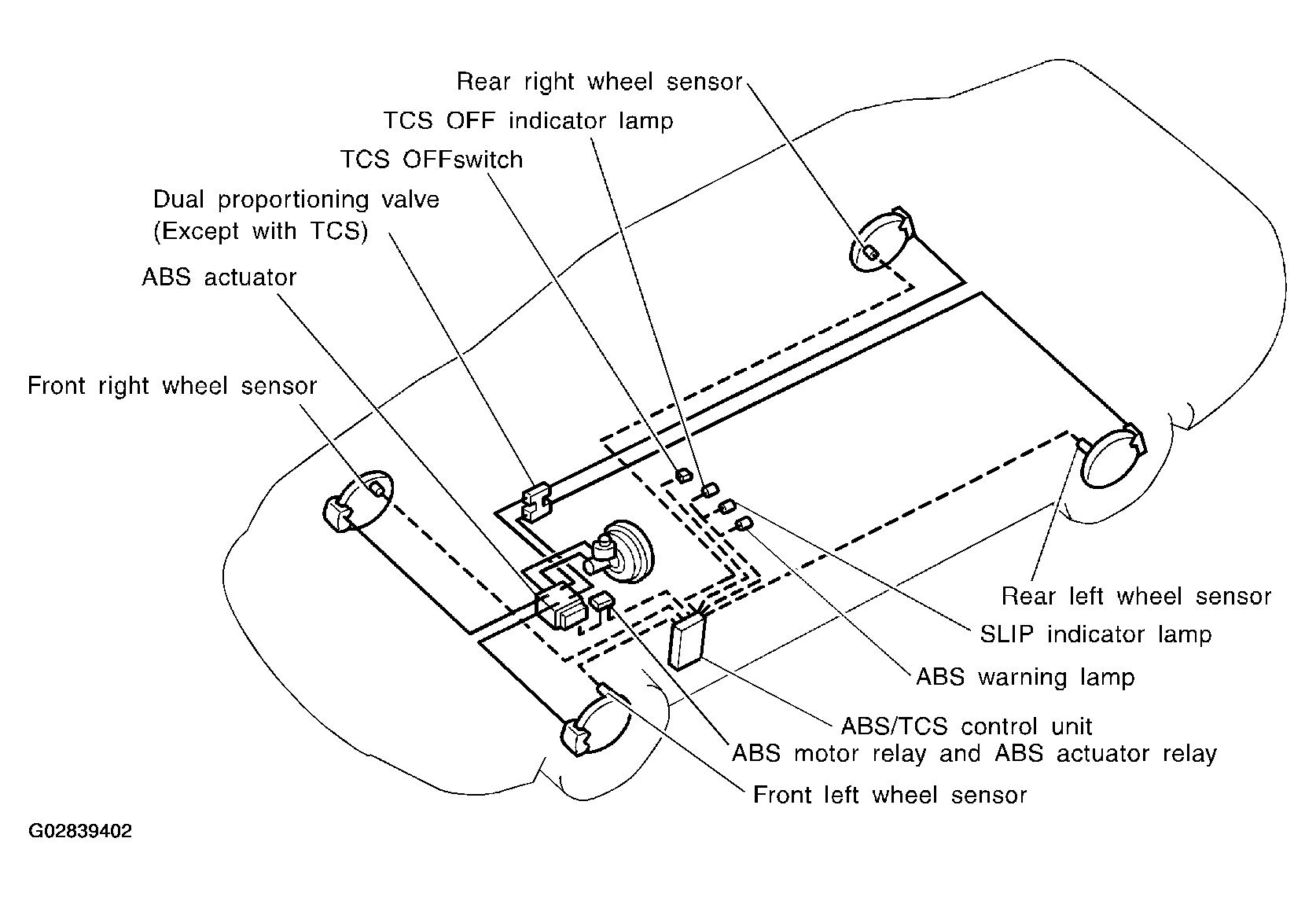 Rear right wheel sensor
TCS OFF indicator lamp
TCS OFFswitch
Dual proportioning valve
(Except with TCS)
ABS actuator
Front right wheel sensor
Rear left wheel sensor
SLIP indicator lamp
ABS warning lamp
ABS/TCS control unit
ABS motor relay and ABS actuator relay
Front left wheel sensor
G02839402