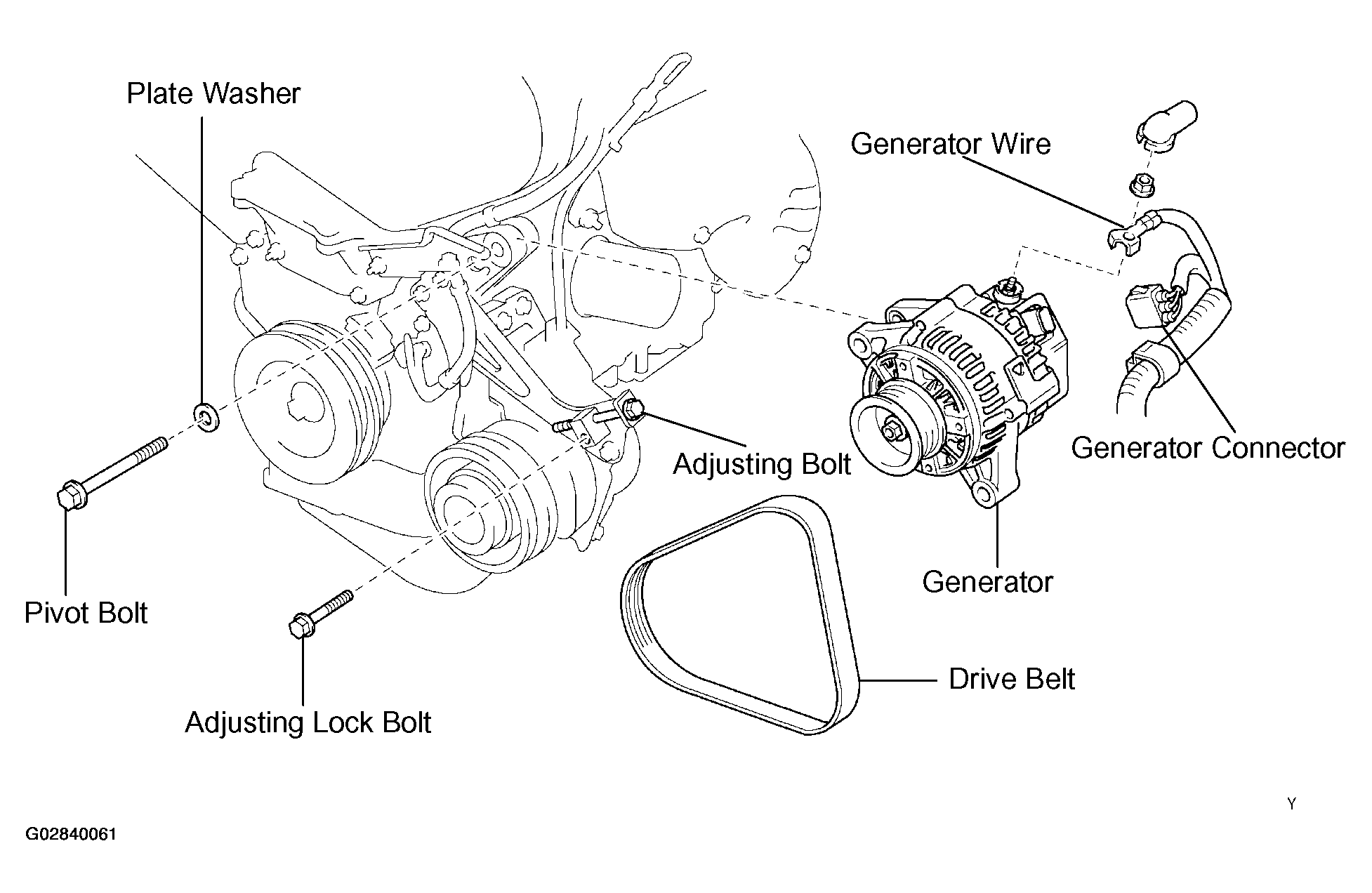 Plate Washer

Generator Wire

Generator Connector

Adjusting Bolt

Generator

Pivot Bolt

Drive Belt

Adjusting Lock Bolt

Y

G02840061