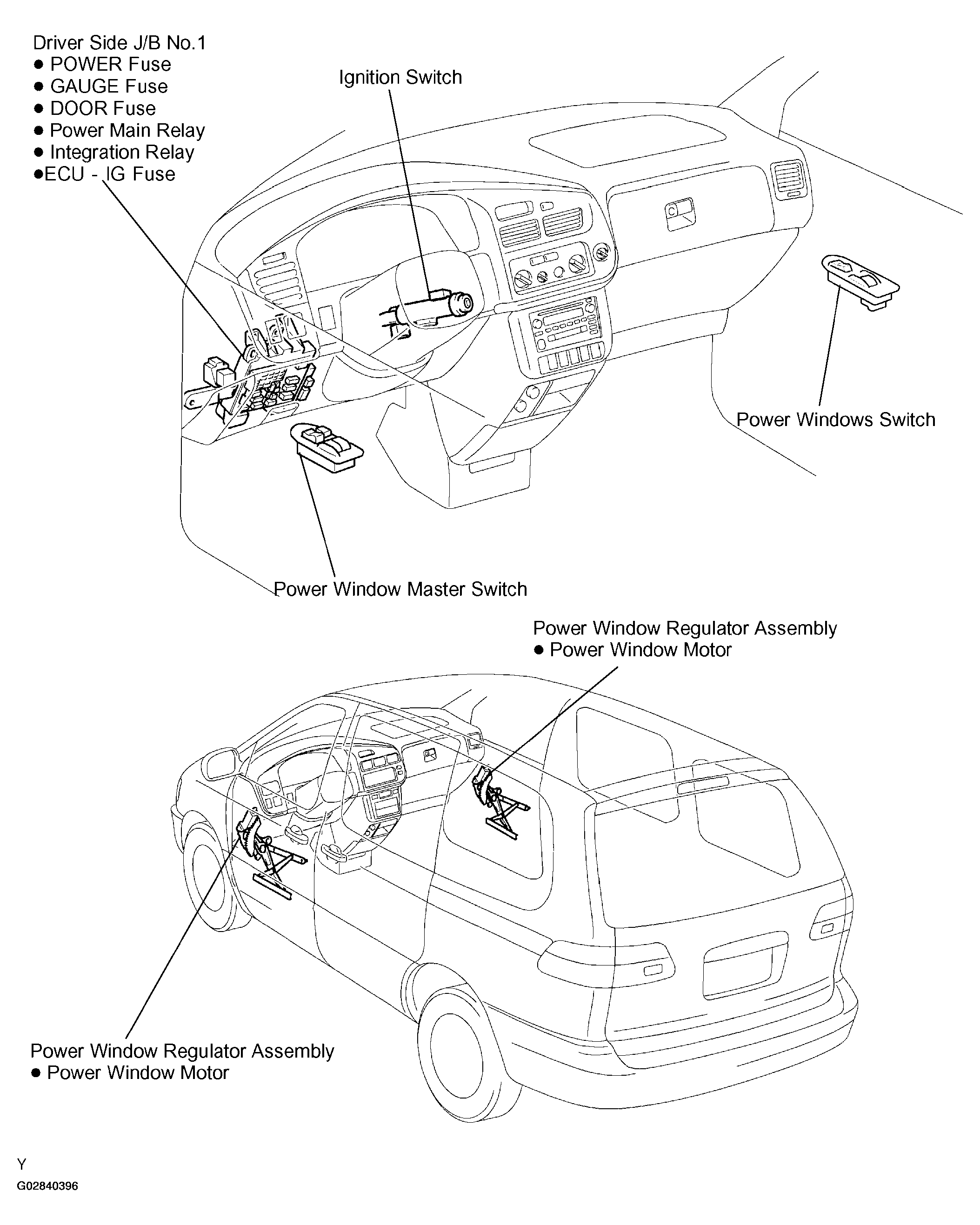 Driver Side J/B No.1
● POWER Fuse
● GAUGE Fuse
● DOOR Fuse
● Power Main Relay
● Integration Relay
●ECU - IG Fuse

Ignition Switch

Power Windows Switch

Power Window Master Switch

Power Window Regulator Assembly
● Power Window Motor

Power Window Regulator Assembly
● Power Window Motor

Y
G02840396