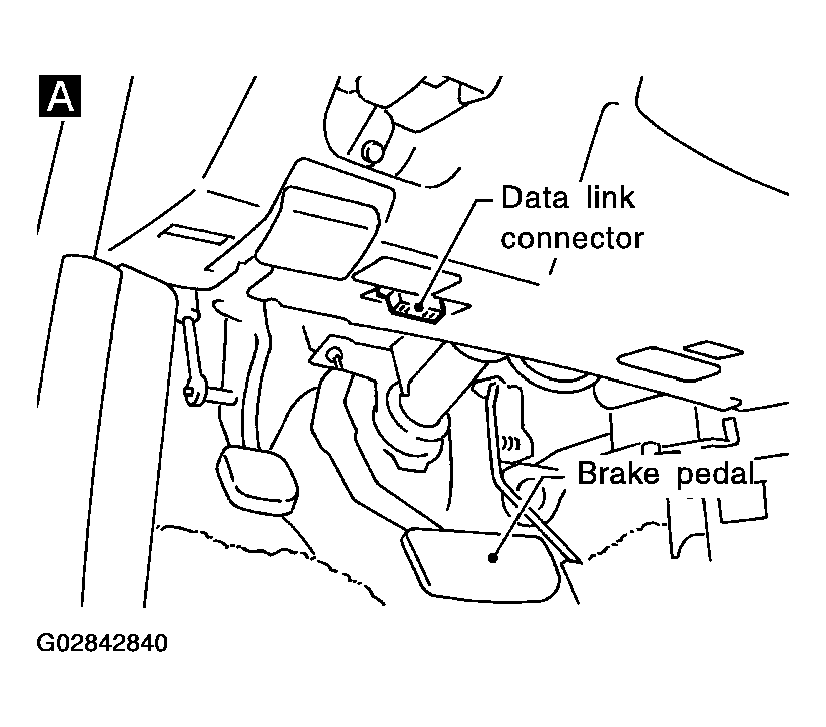 A

Data link connector

Brake pedal

G02842840