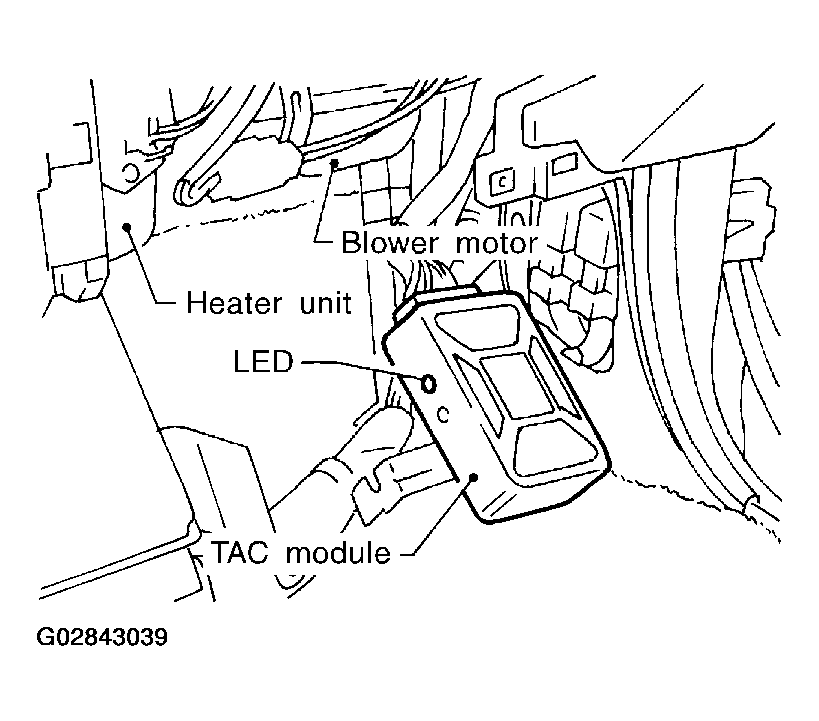 Blower motor
Heater unit
LED
TAC module
G02843039