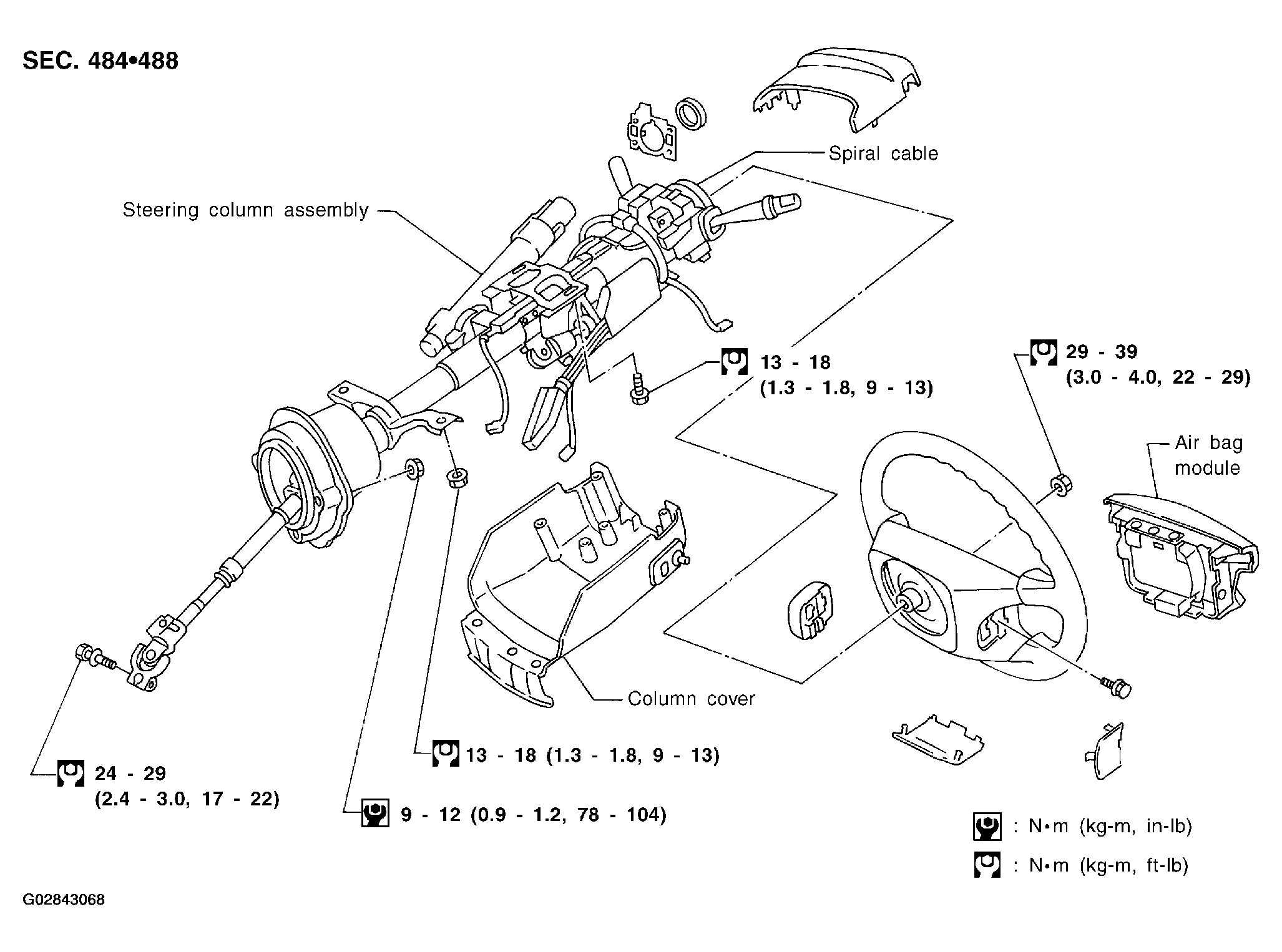 SEC. 484•488

Spiral cable

Steering column assembly

13 - 18
(1.3 - 1.8, 9 - 13)

29 - 39
(3.0 - 4.0, 22 - 29)

Air bag module

Column cover

13 - 18 (1.3 - 1.8, 9 - 13)

24 - 29
(2.4 - 3.0, 17 - 22)

9 - 12 (0.9 - 1.2, 78 - 104)

: N•m (kg-m, in-lb)

: N•m (kg-m, ft-lb)

G02843068