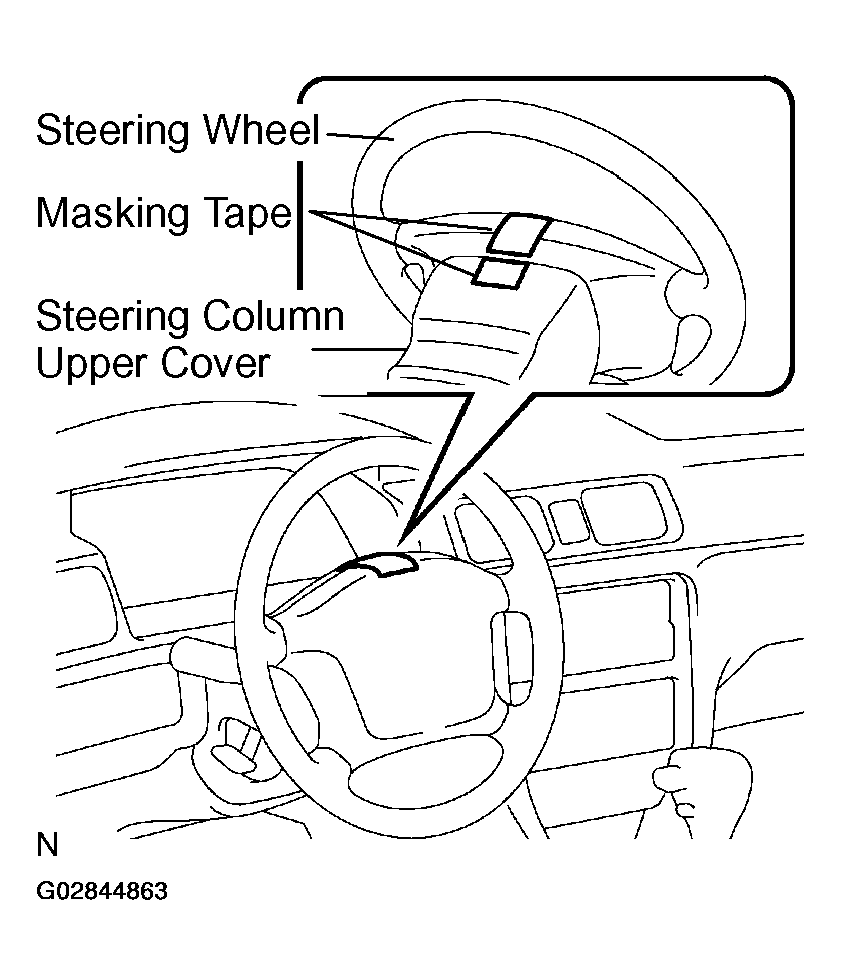 Steering Wheel
Masking Tape
Steering Column Upper Cover
N
G02844863