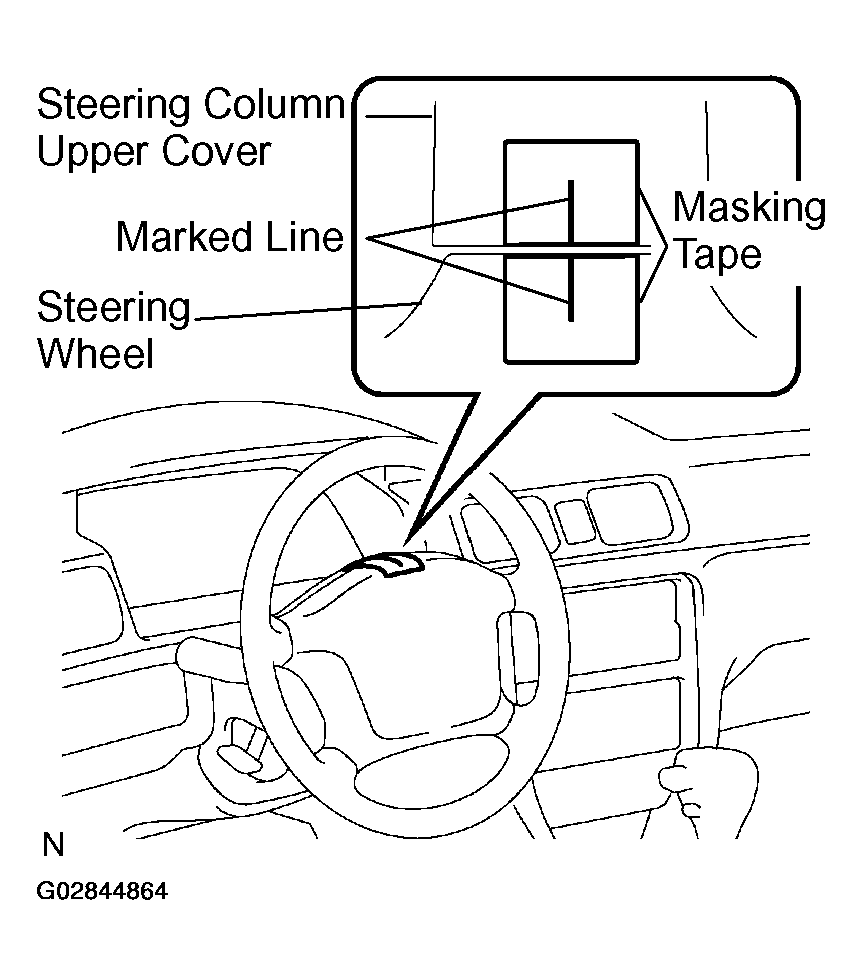 Steering Column
Upper Cover

Marked Line

Masking
Tape

Steering
Wheel

N

G02844864