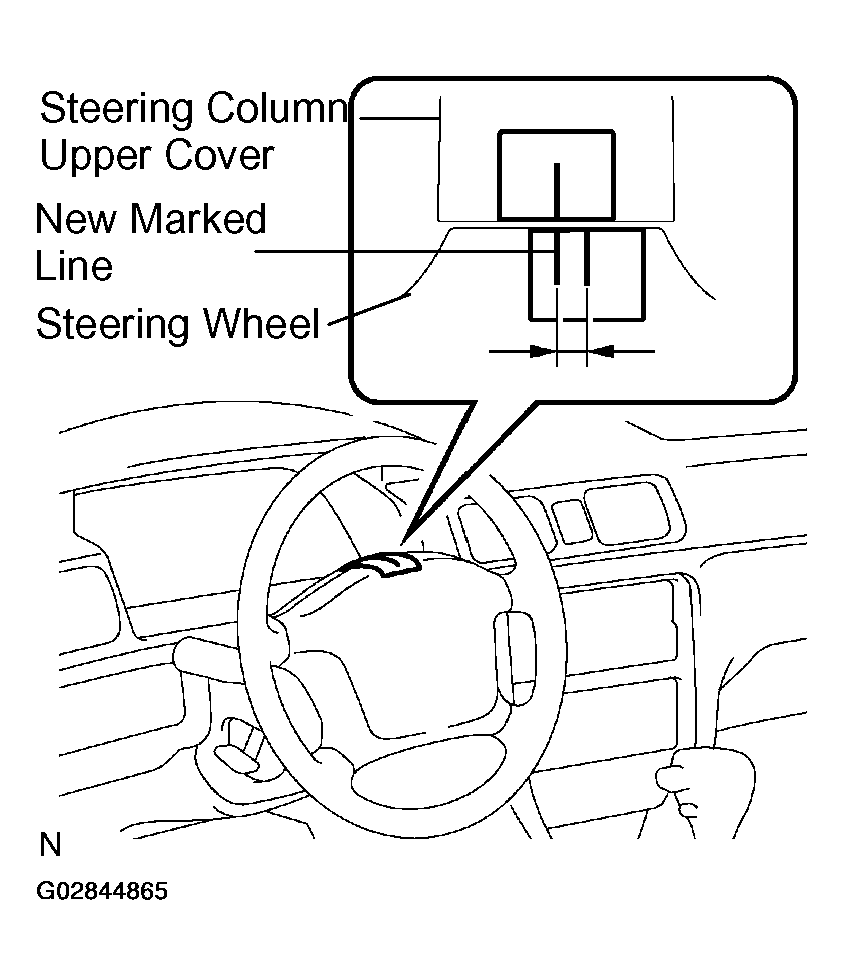 Steering Column Upper Cover

New Marked Line

Steering Wheel

N

G02844865