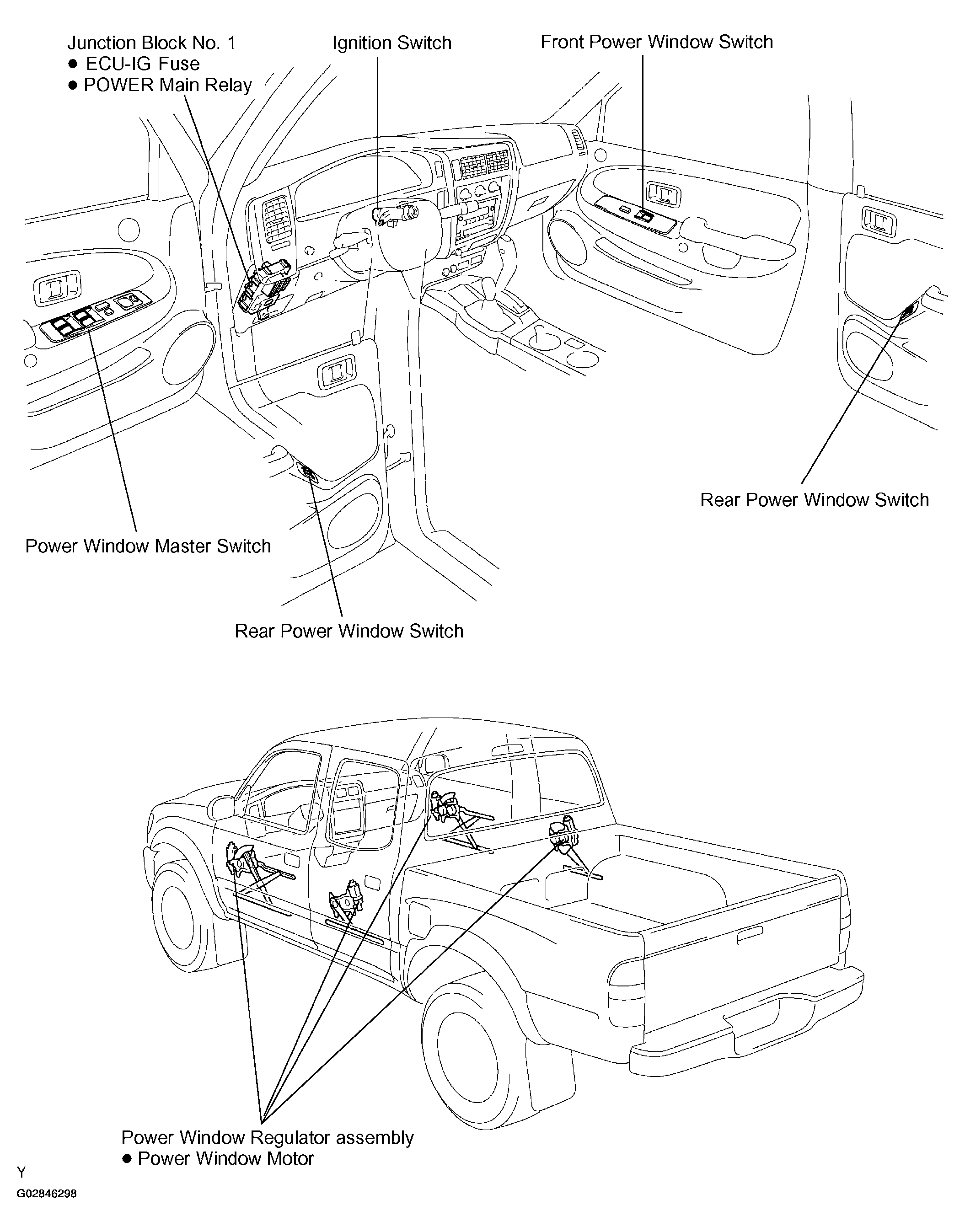 Junction Block No. 1
● ECU-IG Fuse
● POWER Main Relay

Ignition Switch

Front Power Window Switch

Rear Power Window Switch

Power Window Master Switch

Rear Power Window Switch

Power Window Regulator assembly
● Power Window Motor

Y
G02846298