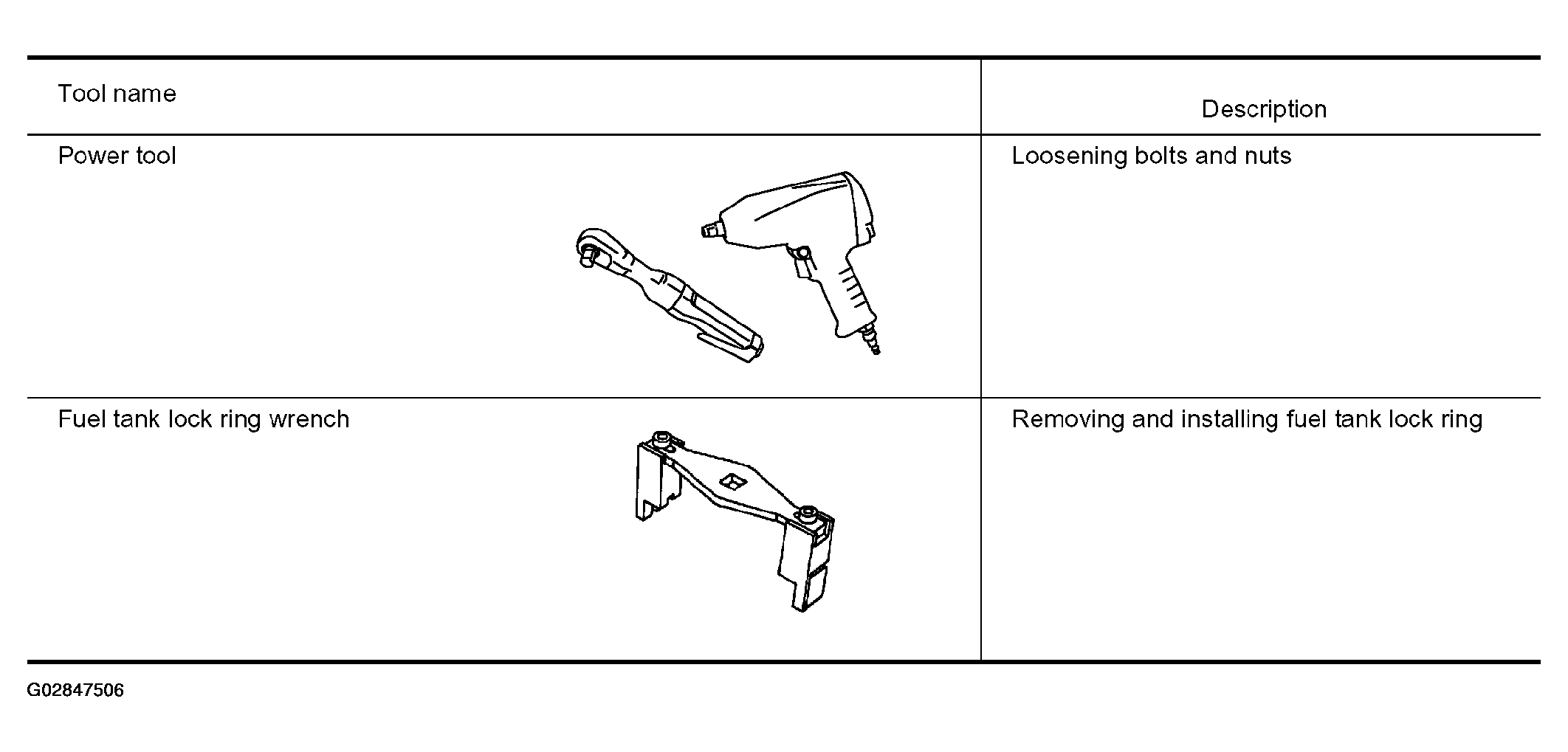 | Tool name | Description |
|---|---|
| Power tool | Loosening bolts and nuts |
| Fuel tank lock ring wrench | Removing and installing fuel tank lock ring |

G02847506