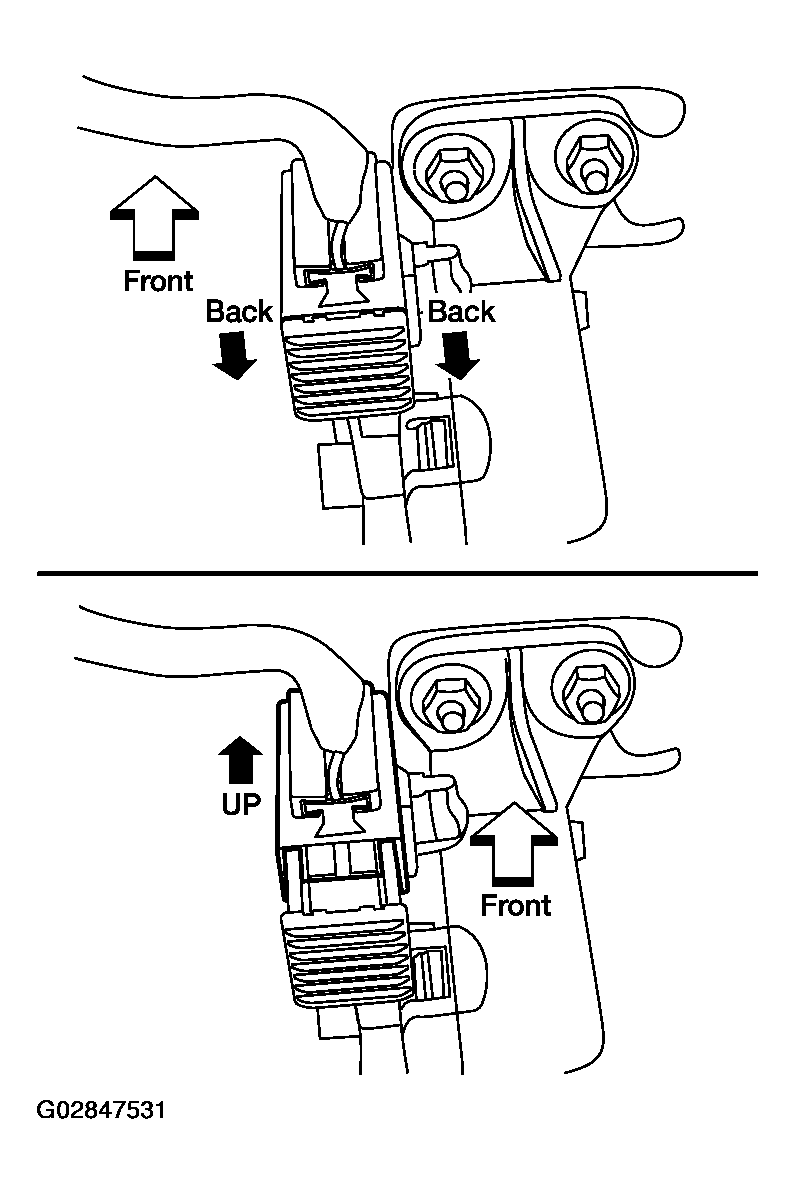 Front

Back

Back

UP

Front

G02847531