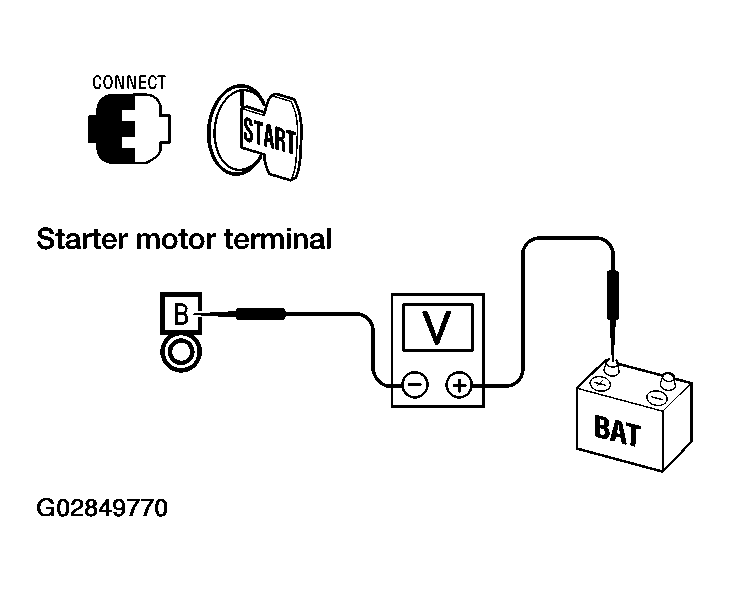 CONNECT

START

Starter motor terminal

B

V

−

+

+

−

BAT

G02849770