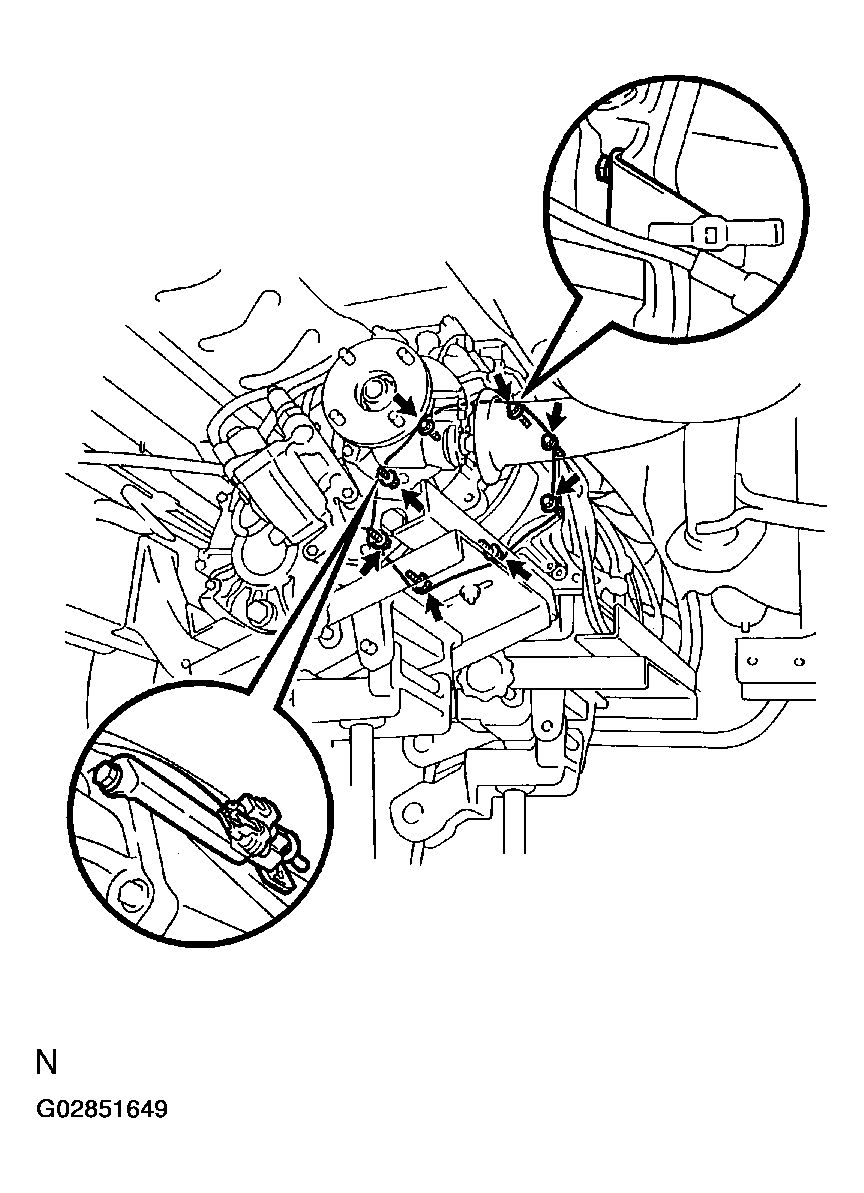 N

G02851649