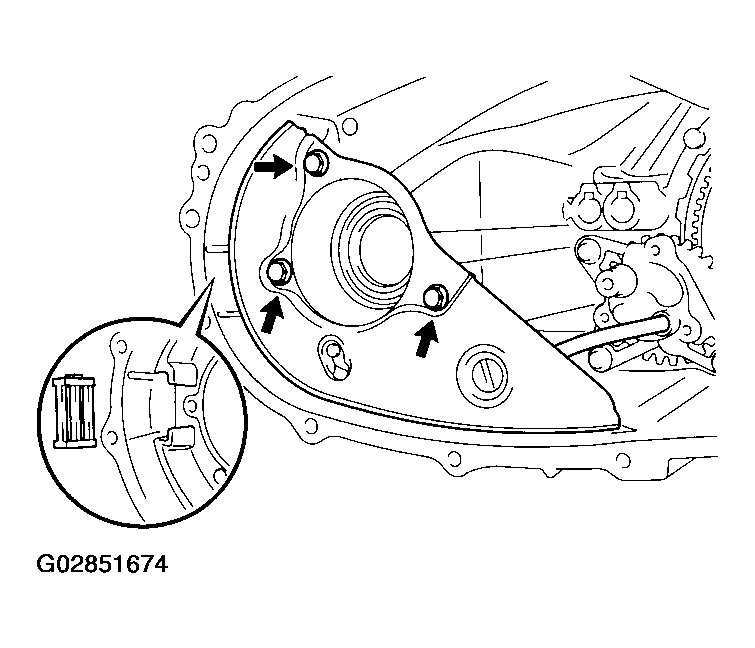 G02851674