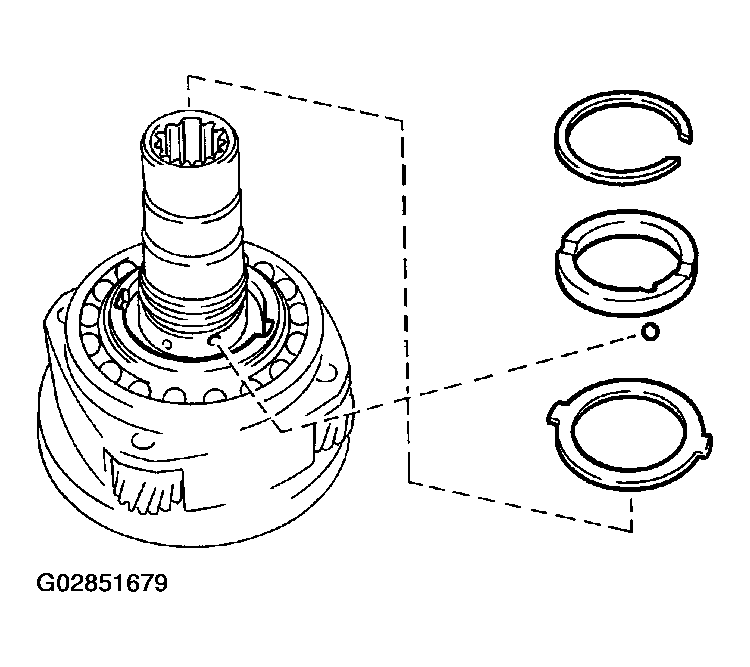 G02851679