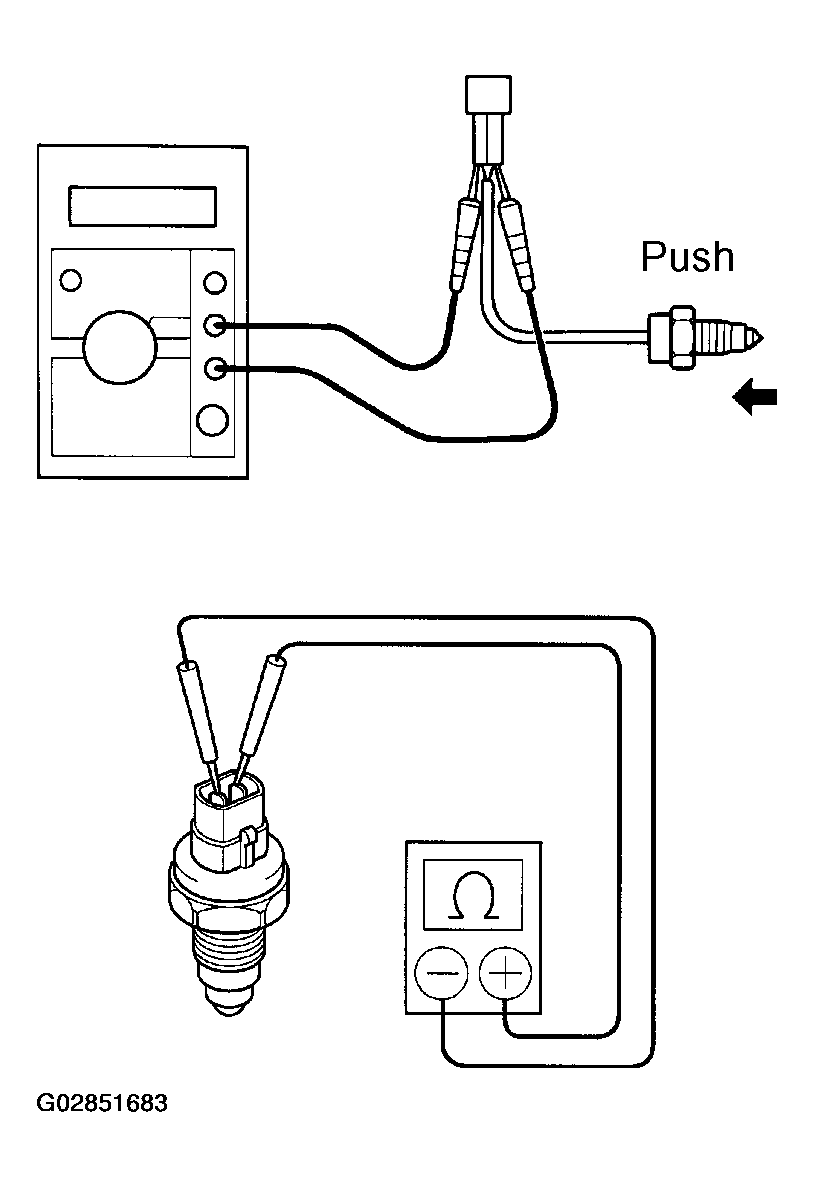 Push

$\Omega$

$-$ $+$

G02851683