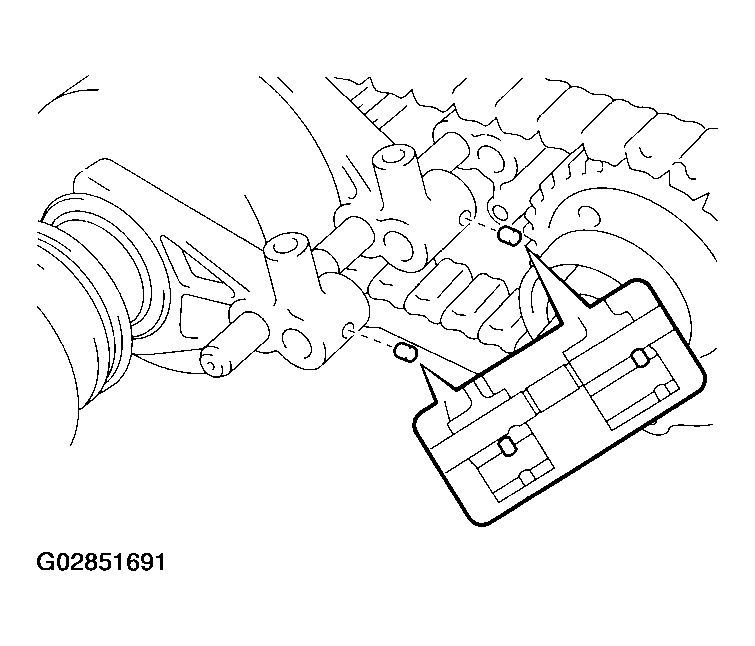 G02851691