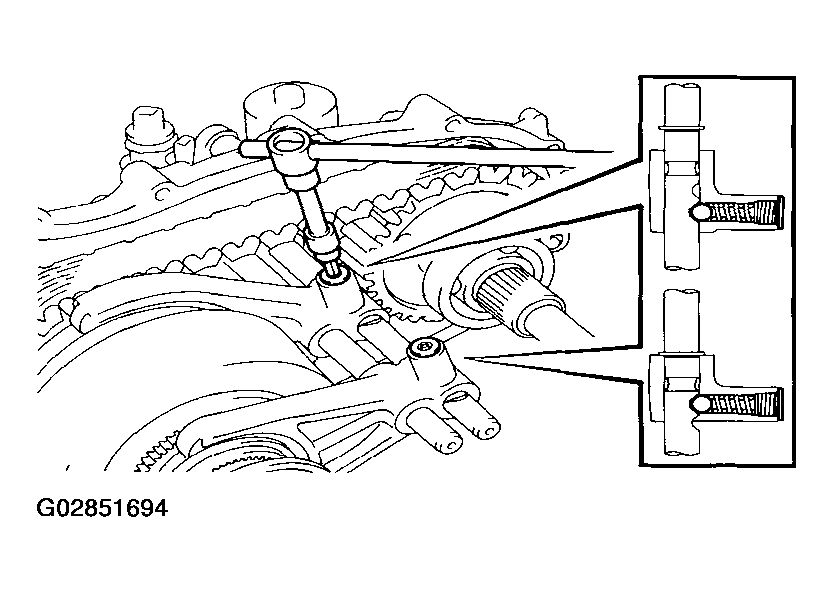 G02851694