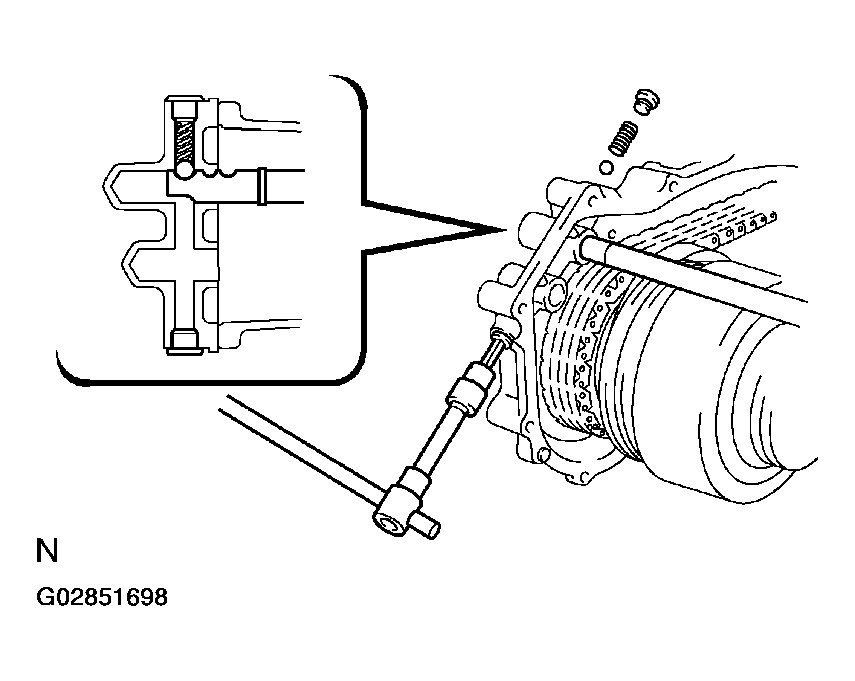 N

G02851698