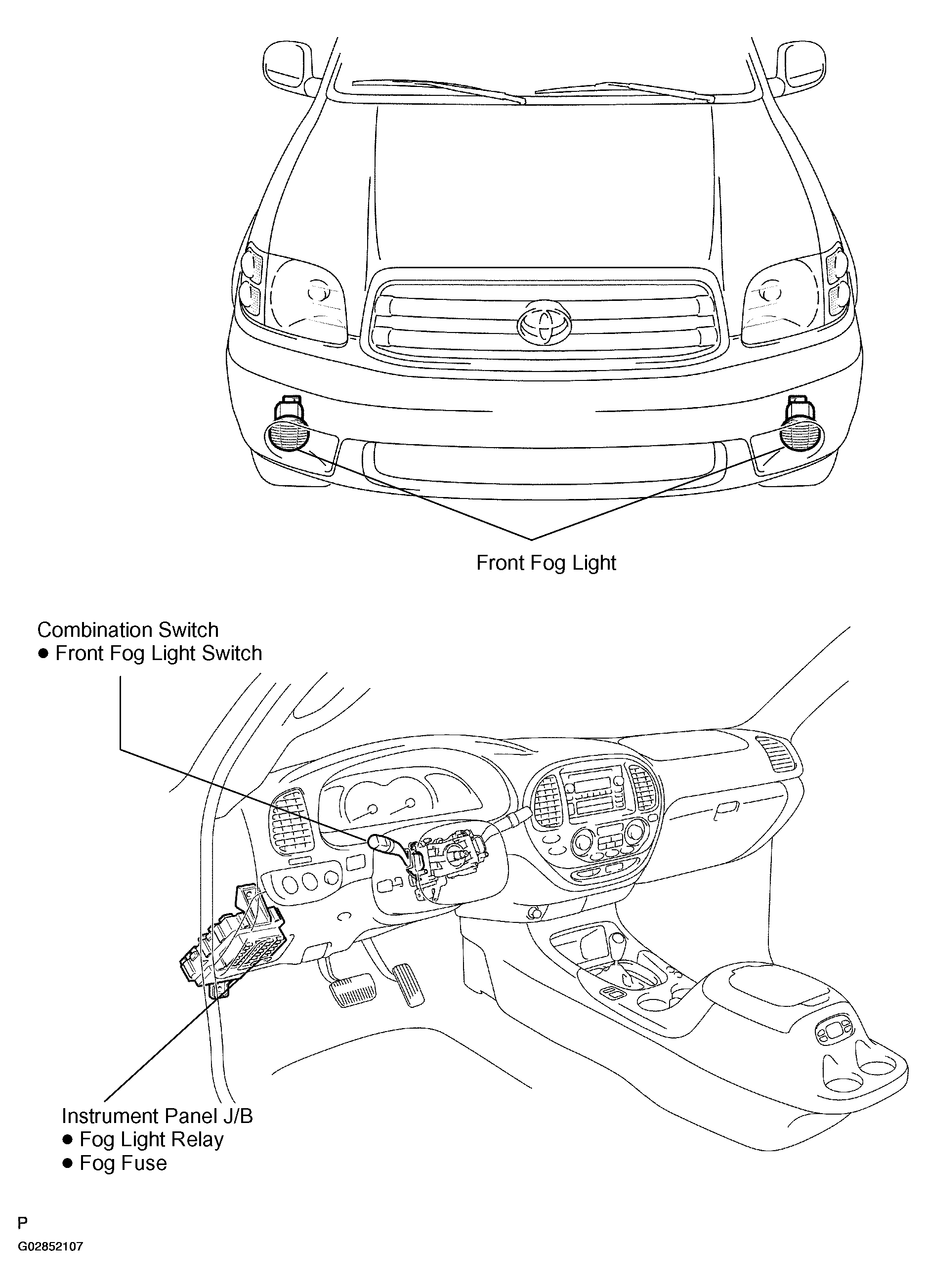 Front Fog Light

Combination Switch
● Front Fog Light Switch

Instrument Panel J/B
● Fog Light Relay
● Fog Fuse

P
G02852107