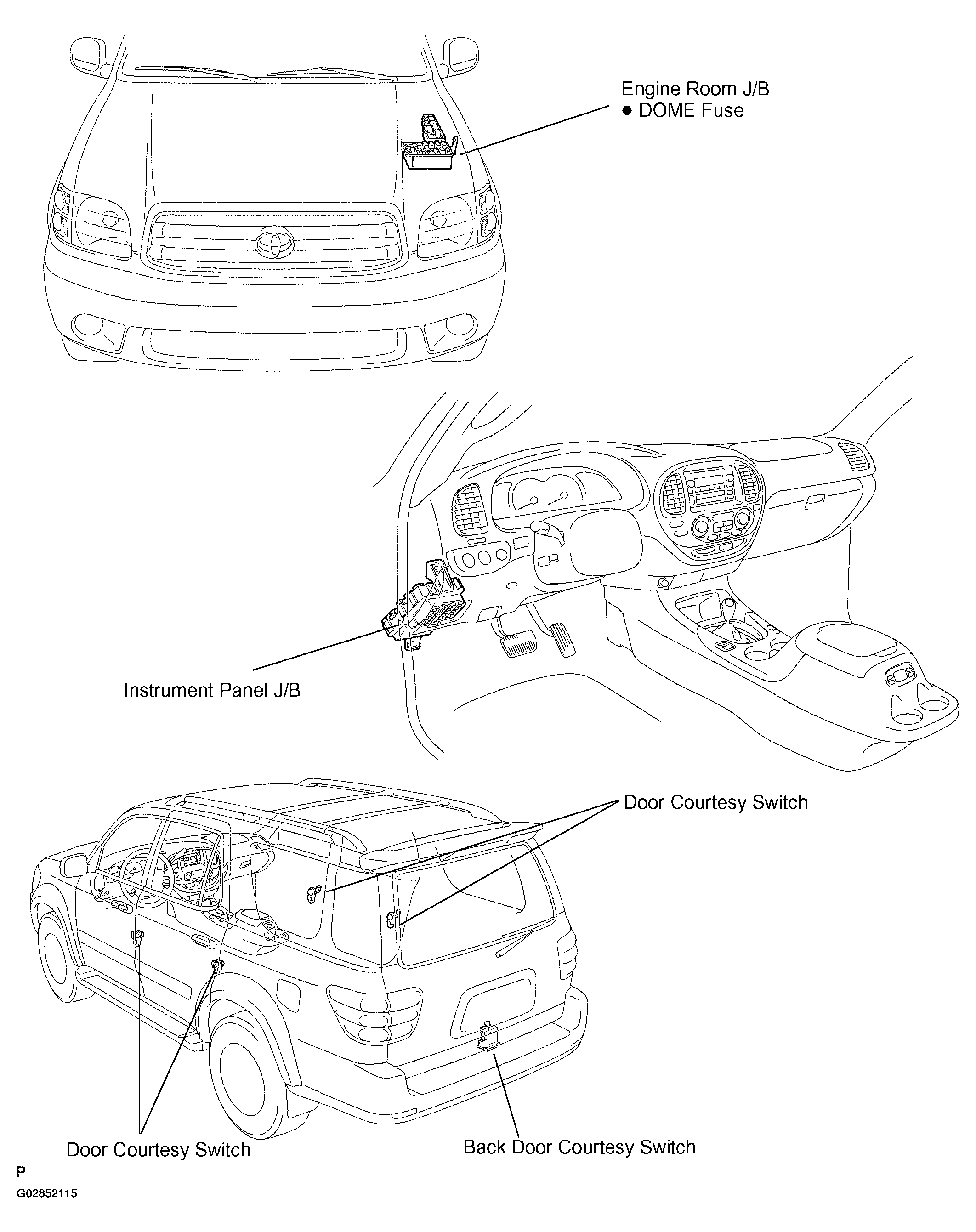 Engine Room J/B
● DOME Fuse

Instrument Panel J/B

Door Courtesy Switch

Door Courtesy Switch

Back Door Courtesy Switch

P

G02852115