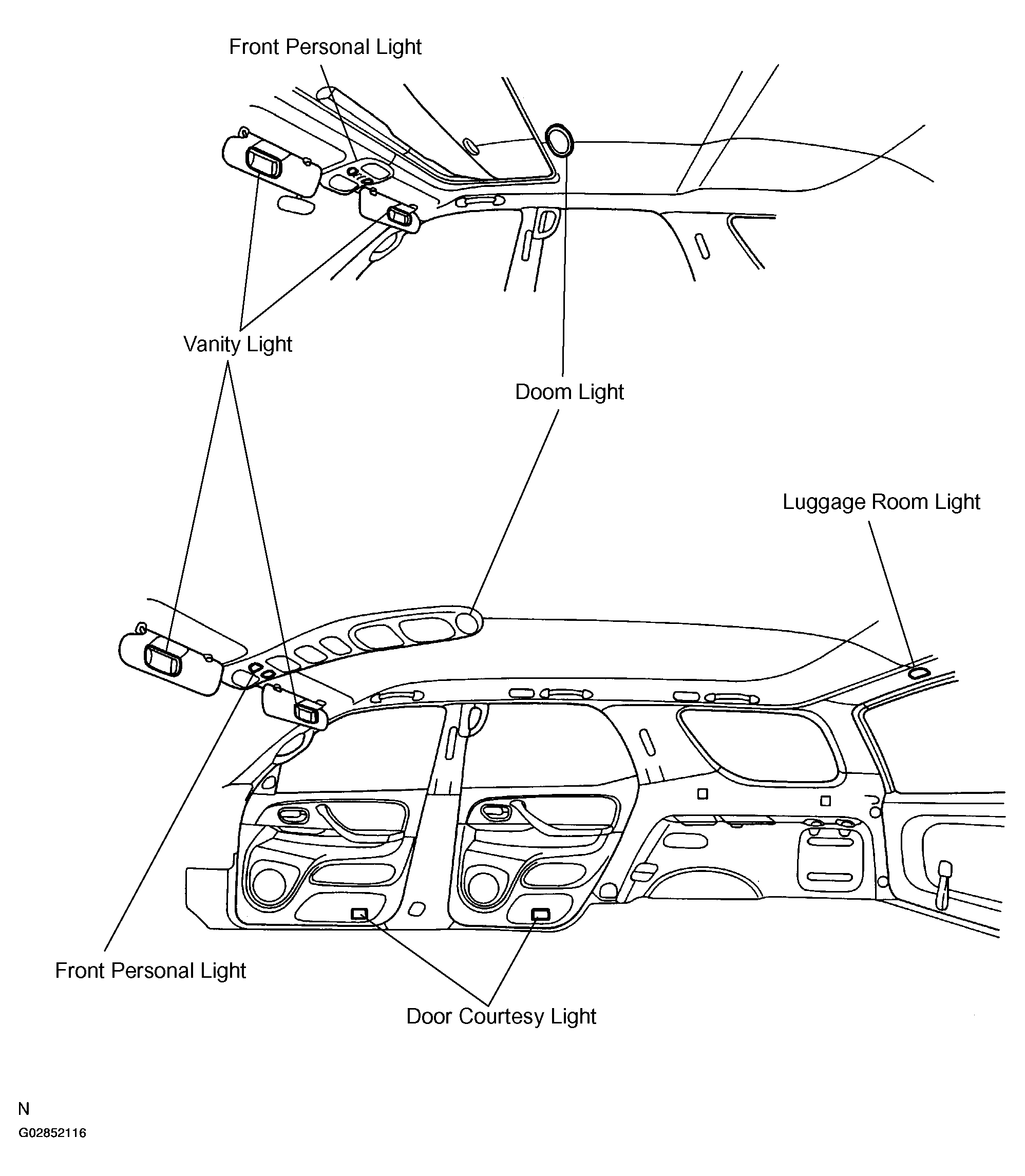 Front Personal Light

Vanity Light

Doom Light

Luggage Room Light

Front Personal Light

Door Courtesy Light

N

G02852116