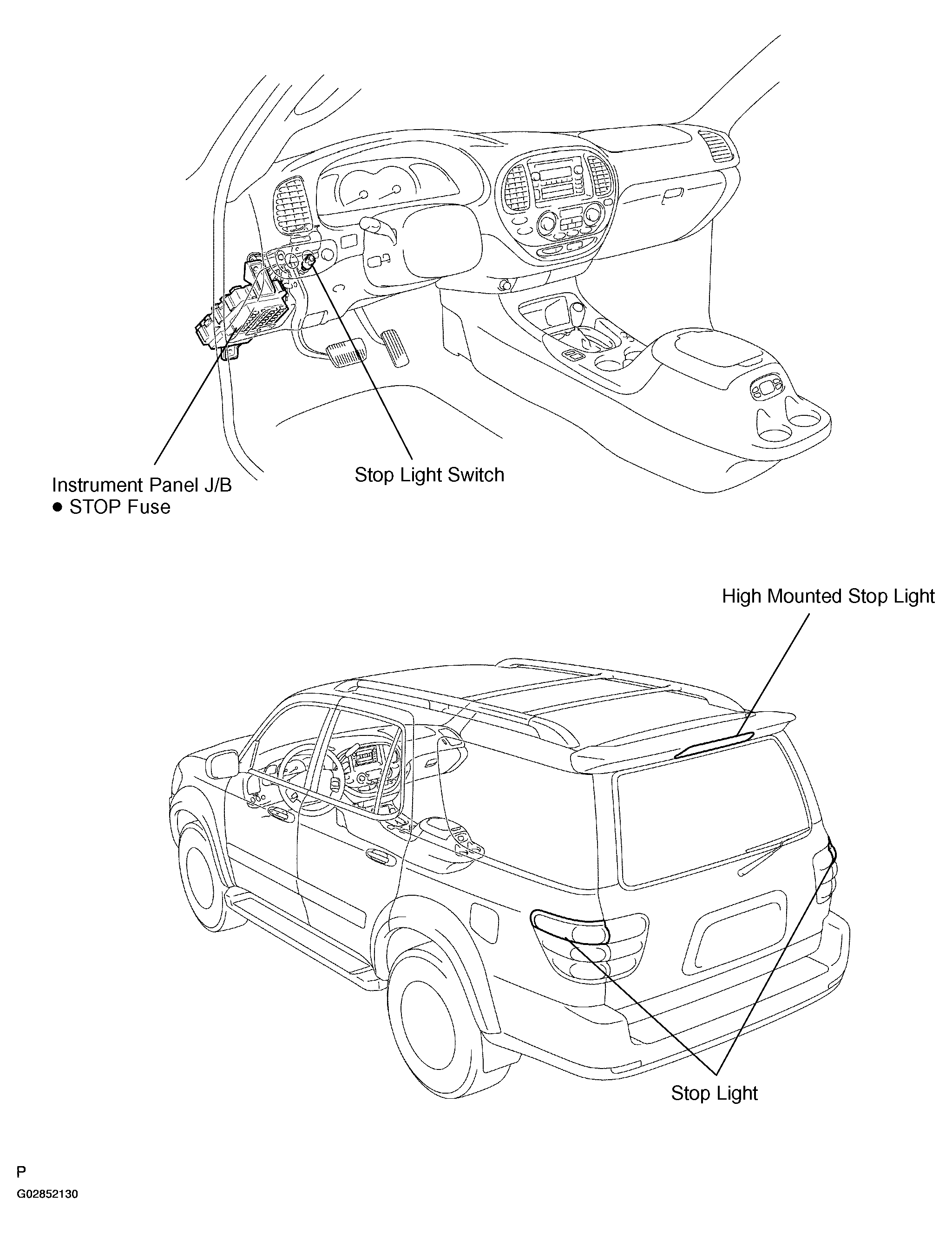 Instrument Panel J/B
● STOP Fuse

Stop Light Switch

High Mounted Stop Light

Stop Light

P
G02852130