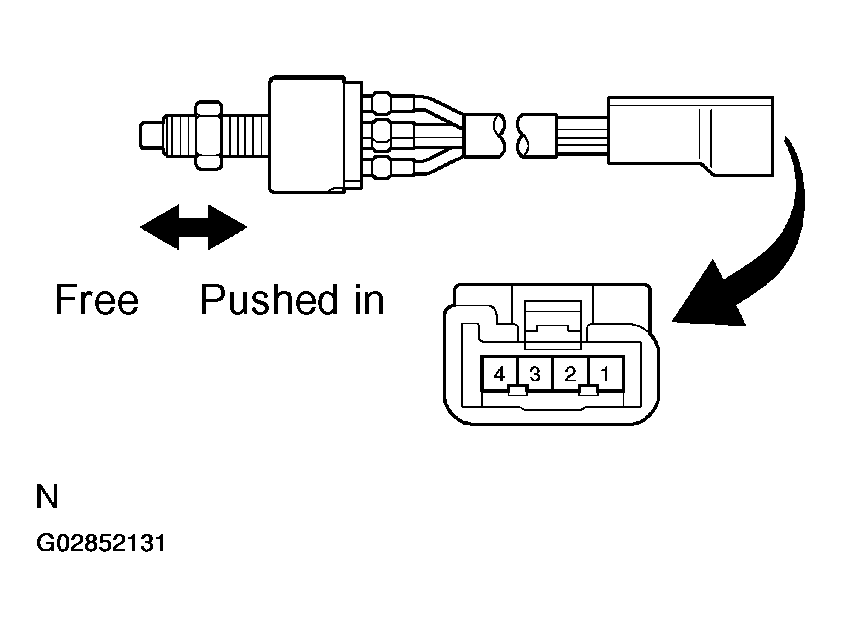 Free Pushed in

4 3 2 1

N
G02852131