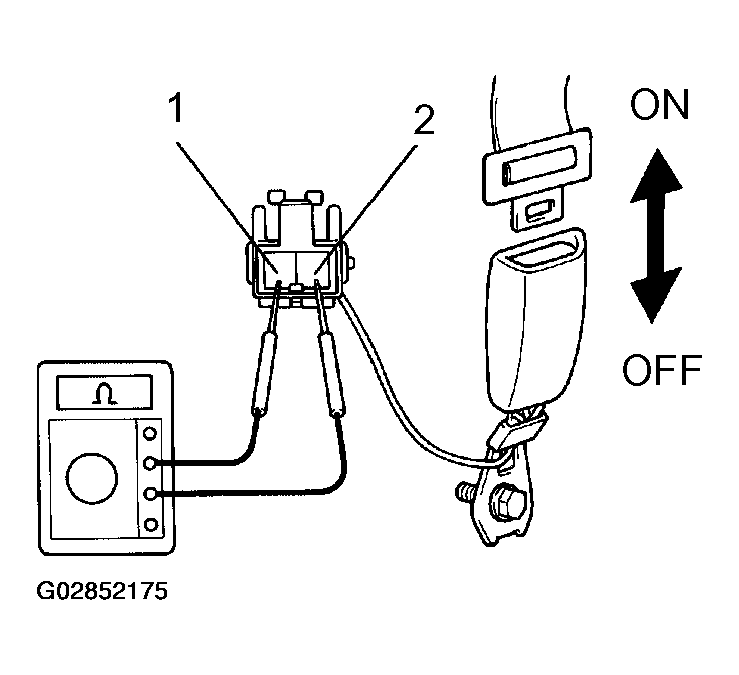 1
2
ON
OFF
Ω
G02852175