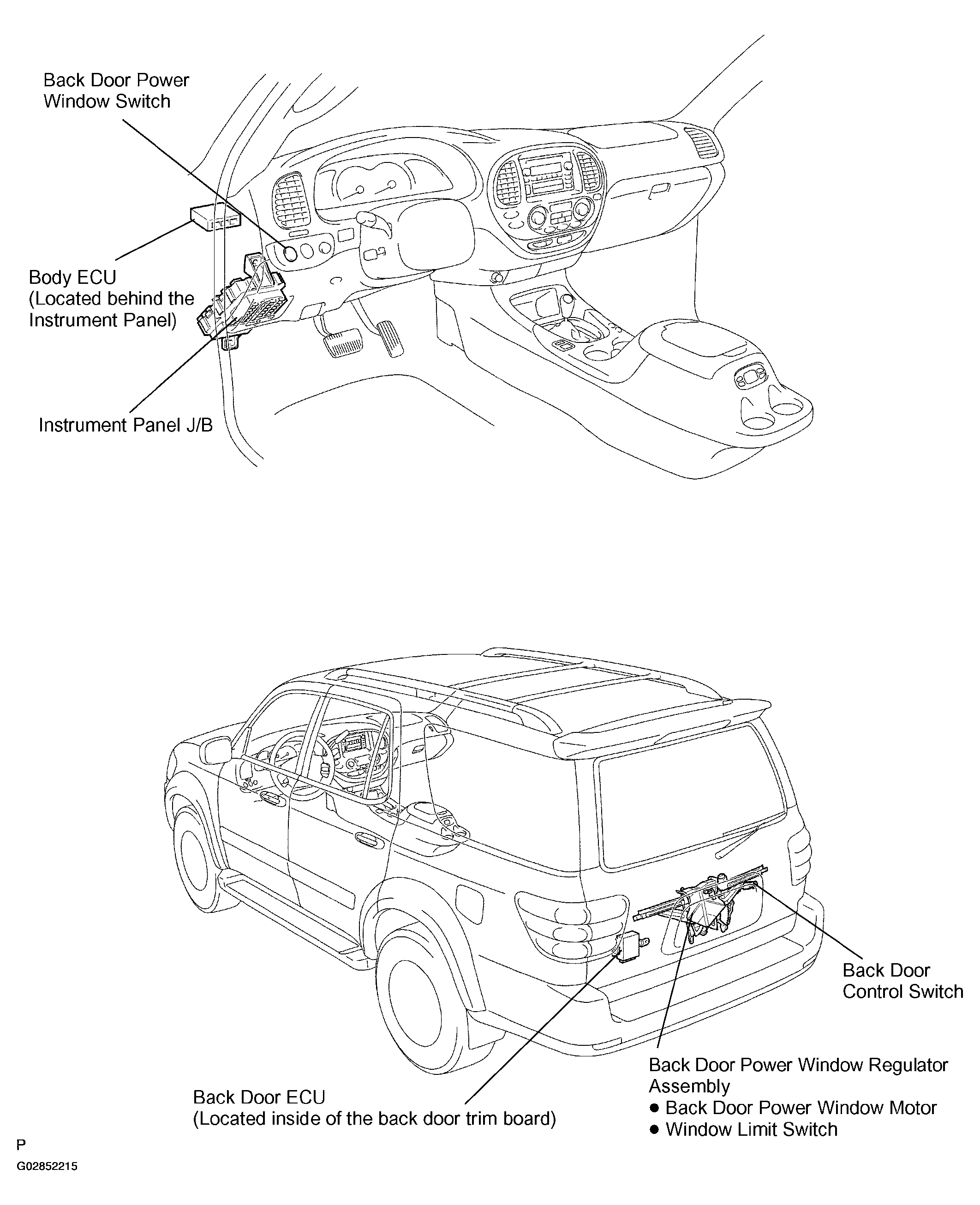 Back Door Power Window Switch

Body ECU
(Located behind the Instrument Panel)

Instrument Panel J/B

Back Door Control Switch

Back Door Power Window Regulator Assembly
● Back Door Power Window Motor
● Window Limit Switch

Back Door ECU
(Located inside of the back door trim board)

P
G02852215