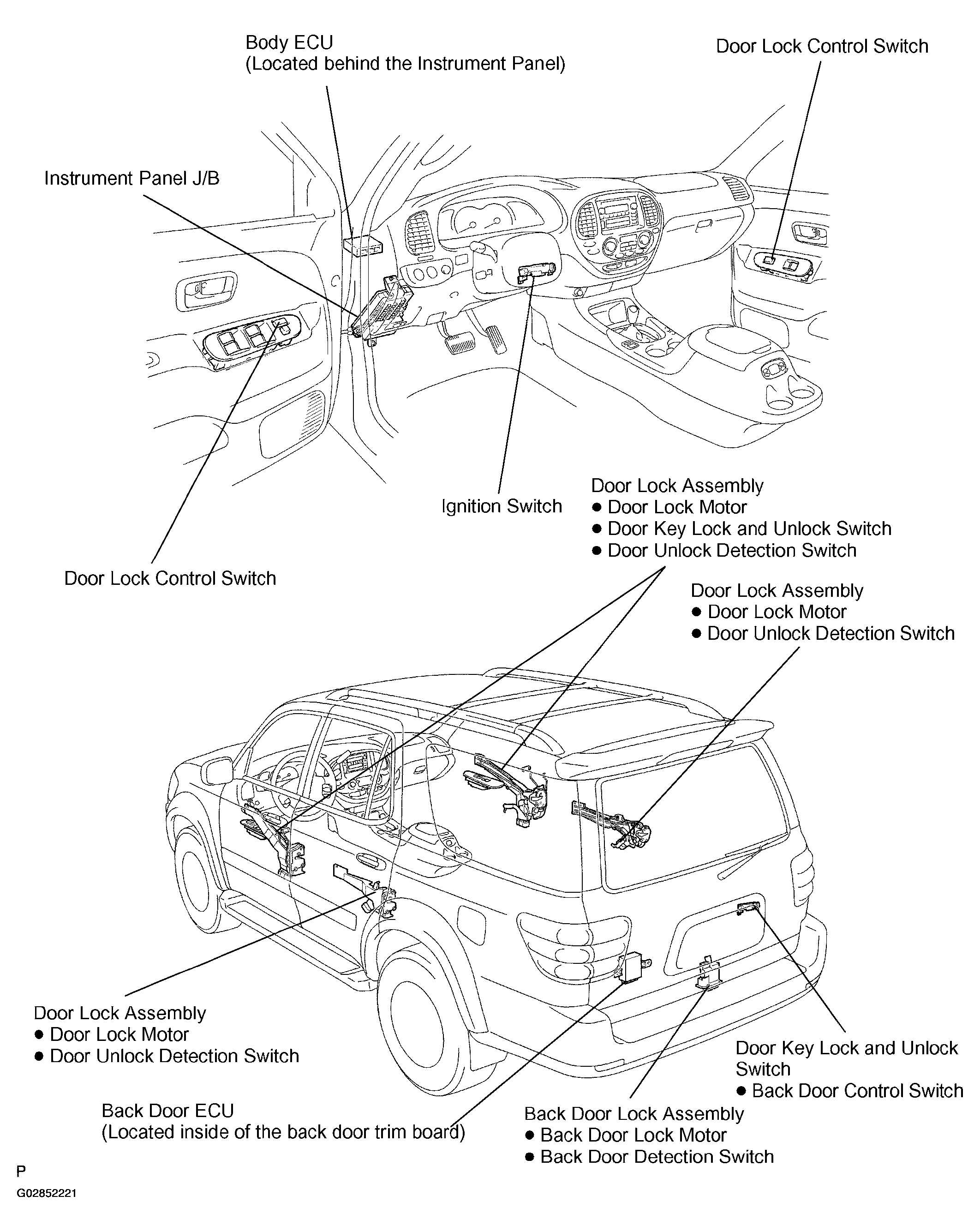 Body ECU
(Located behind the Instrument Panel)

Door Lock Control Switch

Instrument Panel J/B

Ignition Switch

Door Lock Assembly
● Door Lock Motor
● Door Key Lock and Unlock Switch
● Door Unlock Detection Switch

Door Lock Control Switch

Door Lock Assembly
● Door Lock Motor
● Door Unlock Detection Switch

Door Lock Assembly
● Door Lock Motor
● Door Unlock Detection Switch

Door Key Lock and Unlock Switch
● Back Door Control Switch

Back Door ECU
(Located inside of the back door trim board)

Back Door Lock Assembly
● Back Door Lock Motor
● Back Door Detection Switch

P

G02852221