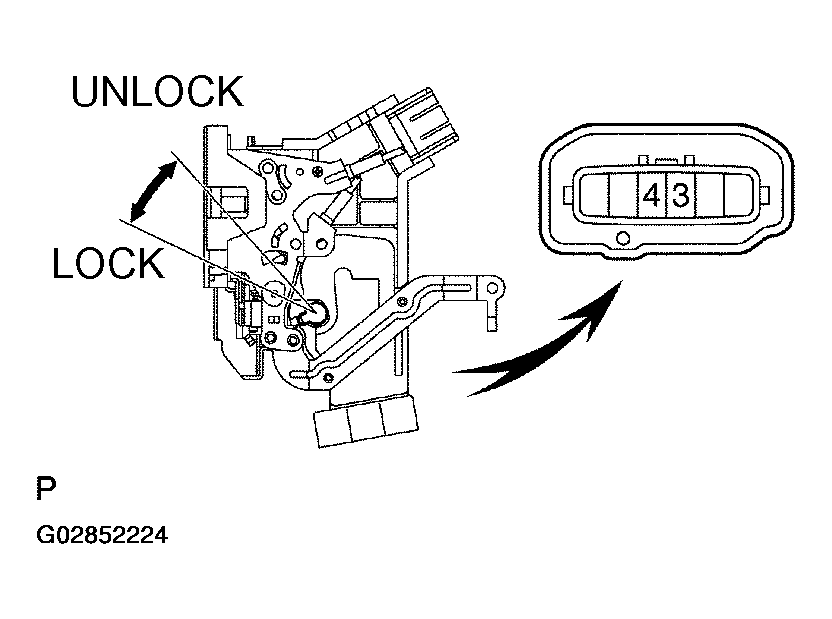 UNLOCK

LOCK

4 3

P

G02852224