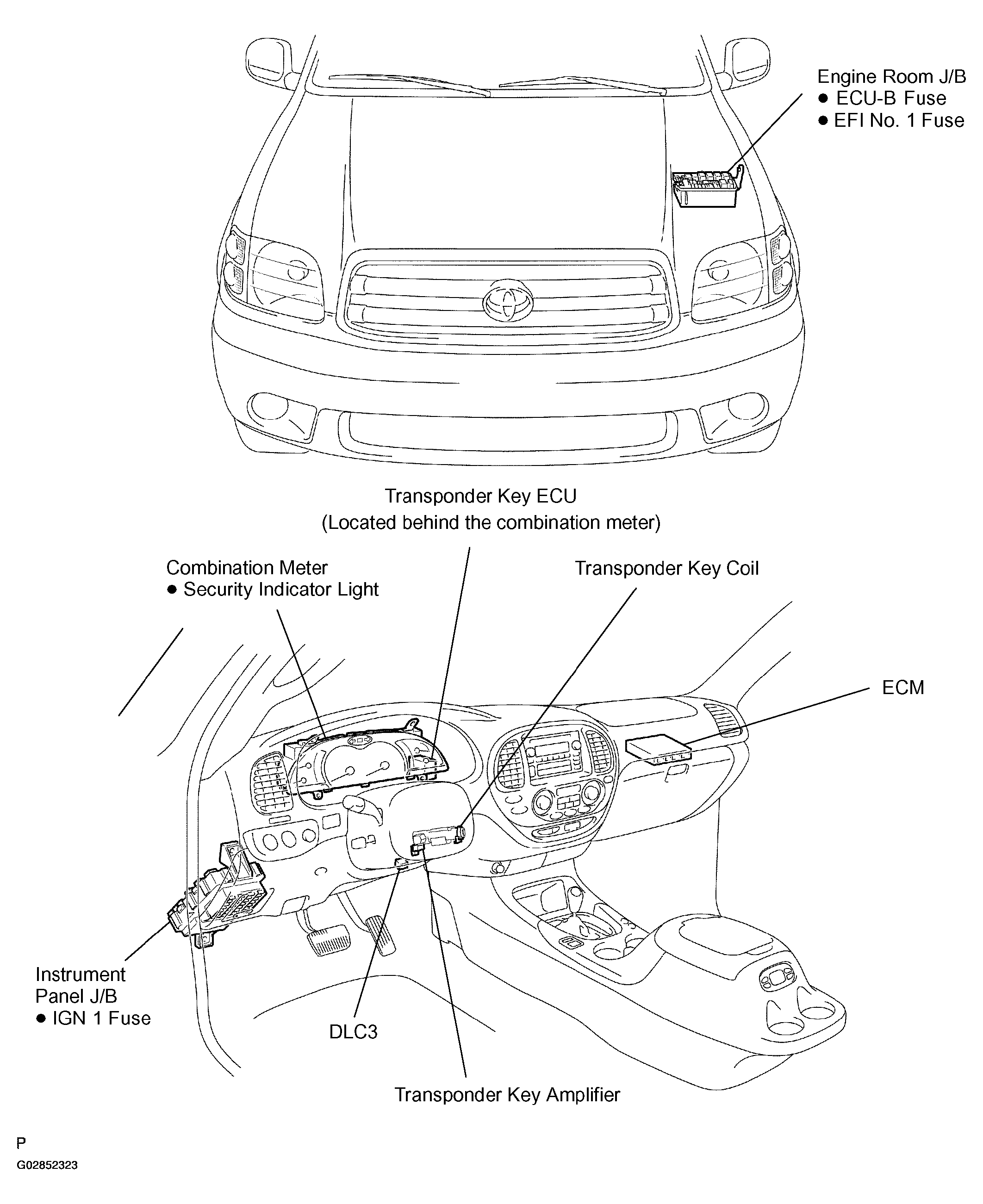 Engine Room J/B
● ECU-B Fuse
● EFI No. 1 Fuse

Transponder Key ECU
(Located behind the combination meter)

Combination Meter
● Security Indicator Light

Transponder Key Coil

ECM

Instrument Panel J/B
● IGN 1 Fuse

DLC3

Transponder Key Amplifier

P

G02852323