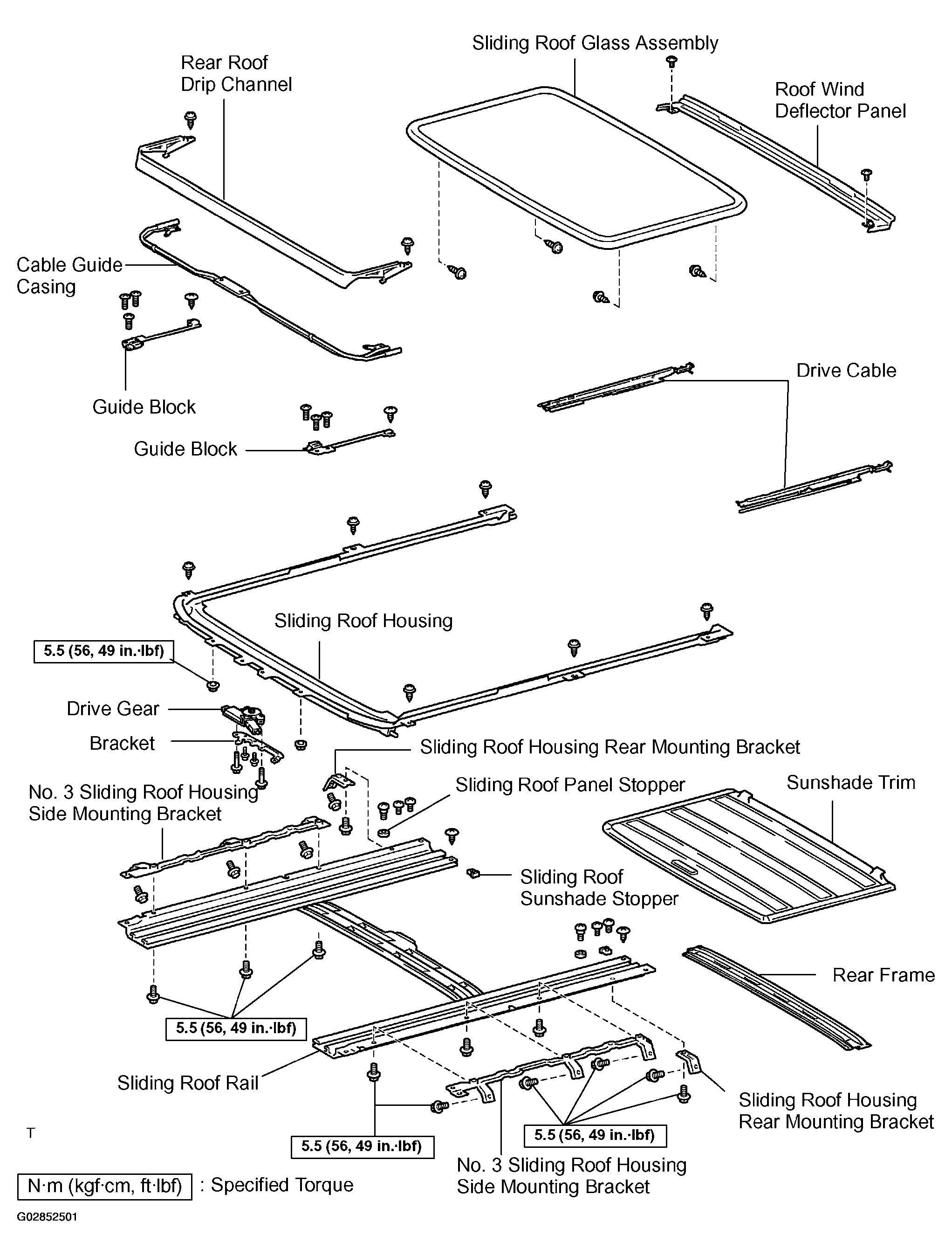 Sliding Roof Glass Assembly

Rear Roof Drip Channel

Roof Wind Deflector Panel

Cable Guide Casing

Guide Block

Guide Block

Drive Cable

Sliding Roof Housing

5.5 (56, 49 in.·lbf)

Drive Gear

Bracket

Sliding Roof Housing Rear Mounting Bracket

No. 3 Sliding Roof Housing Side Mounting Bracket

Sliding Roof Panel Stopper

Sunshade Trim

Sliding Roof Sunshade Stopper

Rear Frame

5.5 (56, 49 in.·lbf)

Sliding Roof Rail

Sliding Roof Housing Rear Mounting Bracket

T

5.5 (56, 49 in.·lbf)

5.5 (56, 49 in.·lbf)

No. 3 Sliding Roof Housing Side Mounting Bracket

N·m (kgf·cm, ft·lbf) : Specified Torque

G02852501