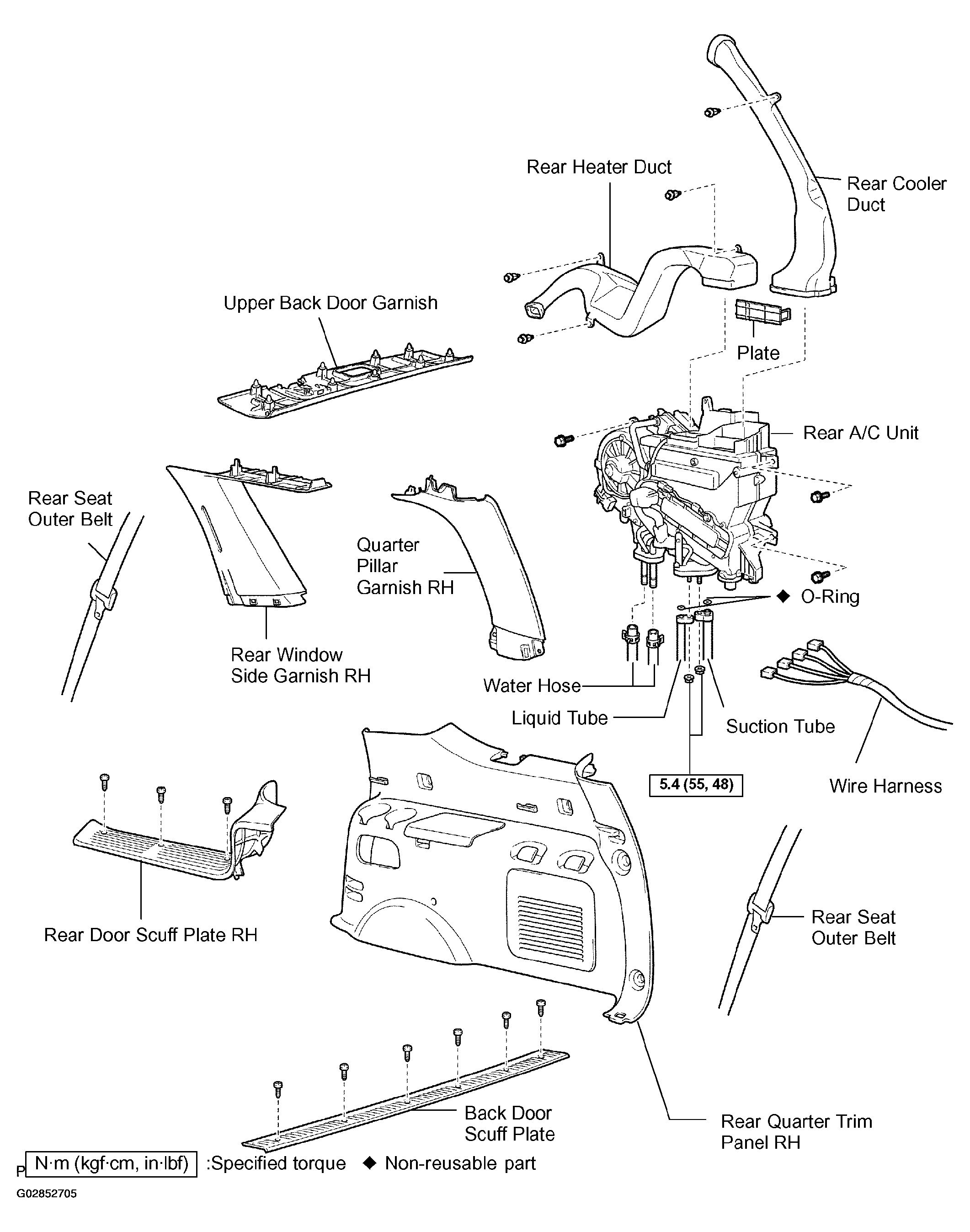 Rear Heater Duct

Rear Cooler Duct

Upper Back Door Garnish

Plate

Rear A/C Unit

Rear Seat Outer Belt

Quarter Pillar Garnish RH

◆ O-Ring

Rear Window Side Garnish RH

Water Hose

Liquid Tube

Suction Tube

5.4 (55, 48)

Wire Harness

Rear Door Scuff Plate RH

Rear Seat Outer Belt

Back Door Scuff Plate

Rear Quarter Trim Panel RH

P N·m (kgf·cm, in·lbf) :Specified torque ◆ Non-reusable part

G02852705