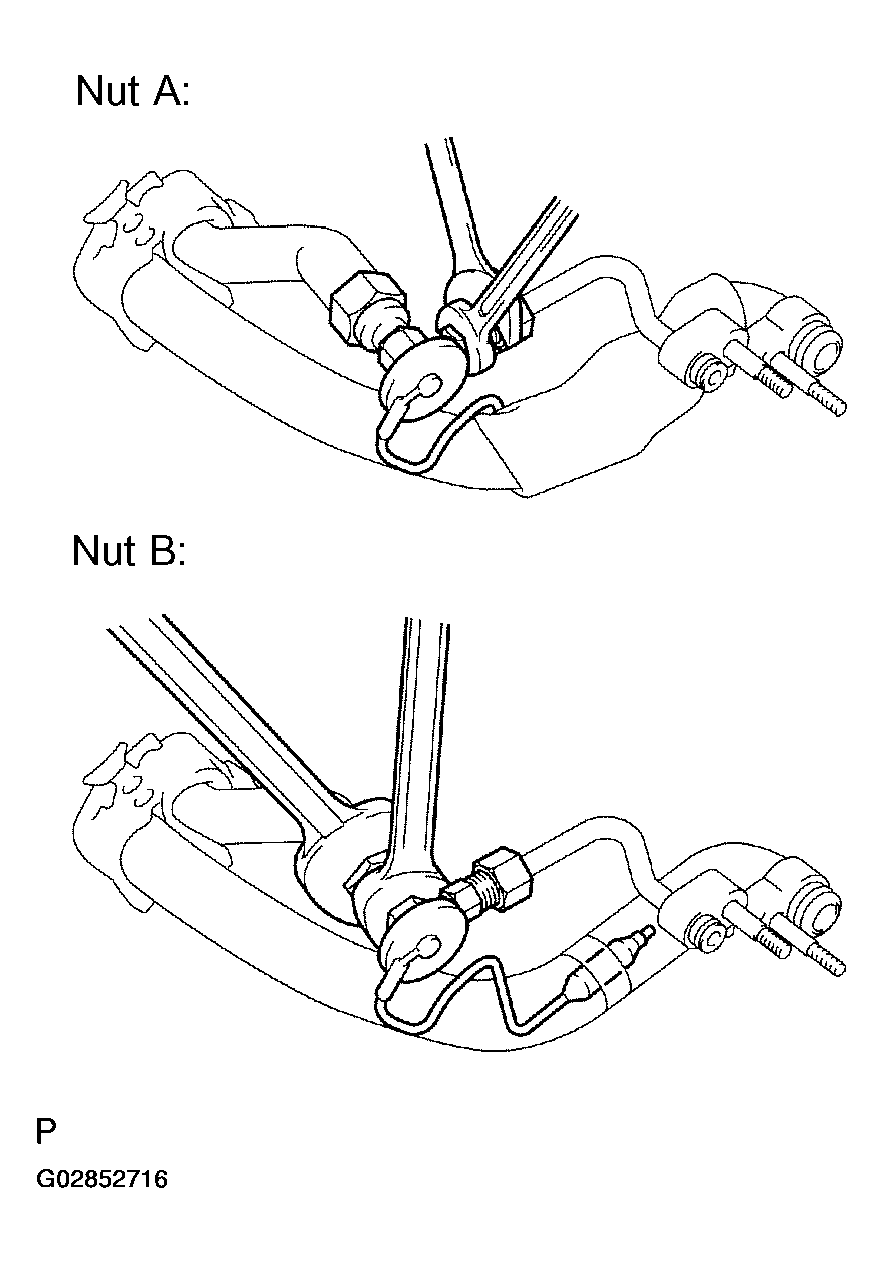 Nut A:

Nut B:

P

G02852716