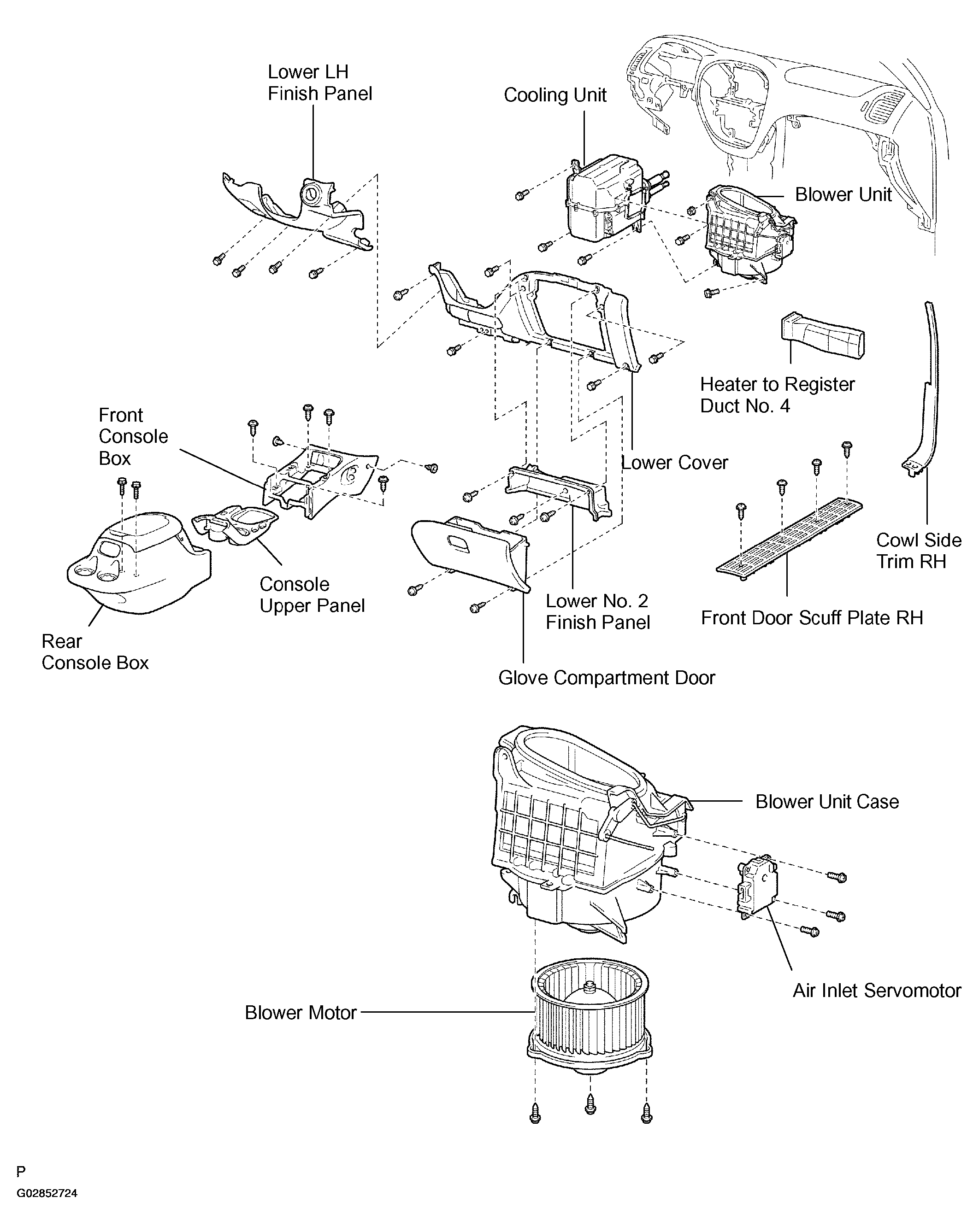 Lower LH Finish Panel

Cooling Unit

Blower Unit

Heater to Register Duct No. 4

Front Console Box

Lower Cover

Cowl Side Trim RH

Console Upper Panel

Lower No. 2 Finish Panel

Front Door Scuff Plate RH

Rear Console Box

Glove Compartment Door

Blower Unit Case

Air Inlet Servomotor

Blower Motor

P

G02852724