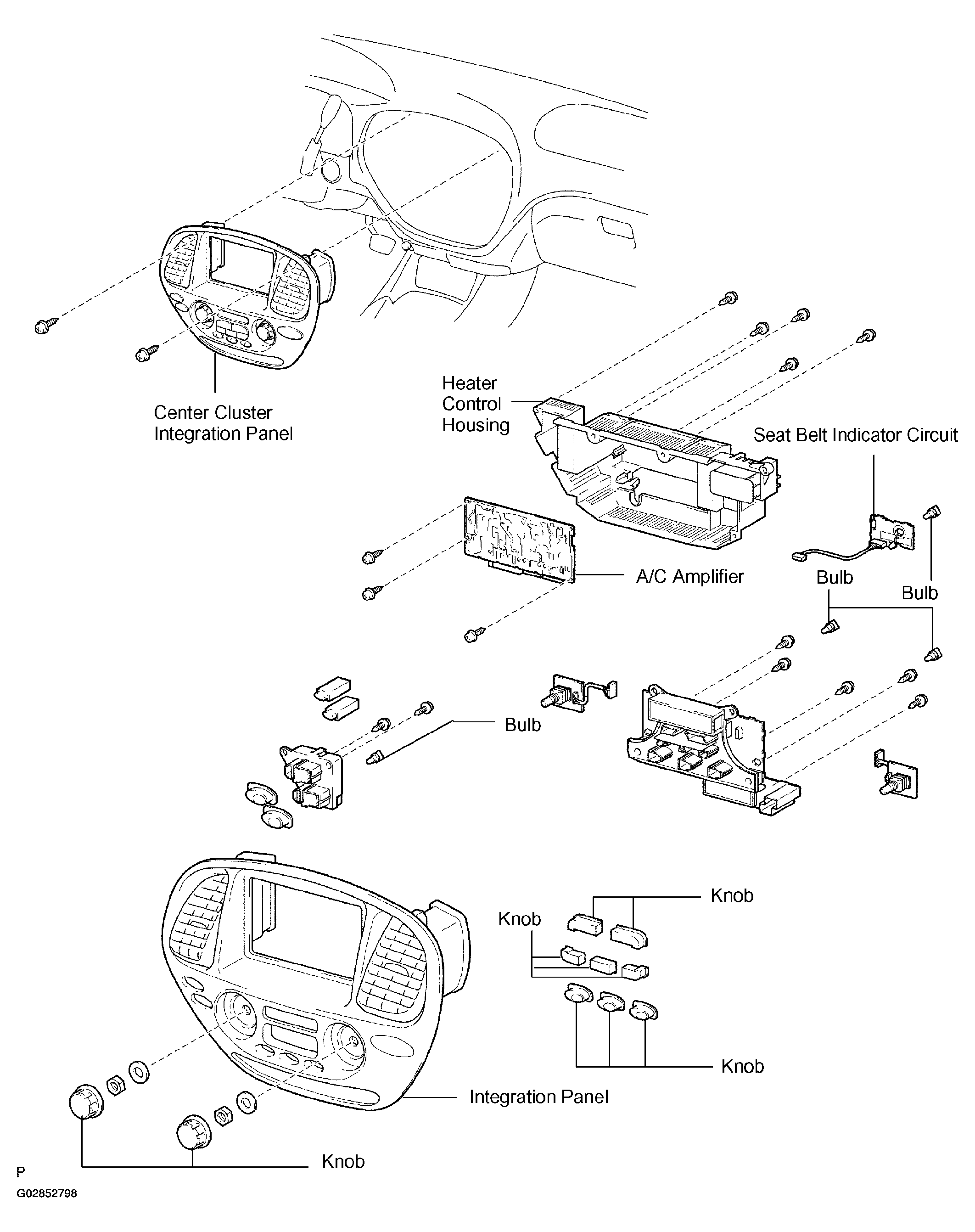 Center Cluster Integration Panel

Heater Control Housing

Seat Belt Indicator Circuit

A/C Amplifier

Bulb

Bulb

Bulb

Knob

Knob

Knob

Integration Panel

Knob

P

G02852798