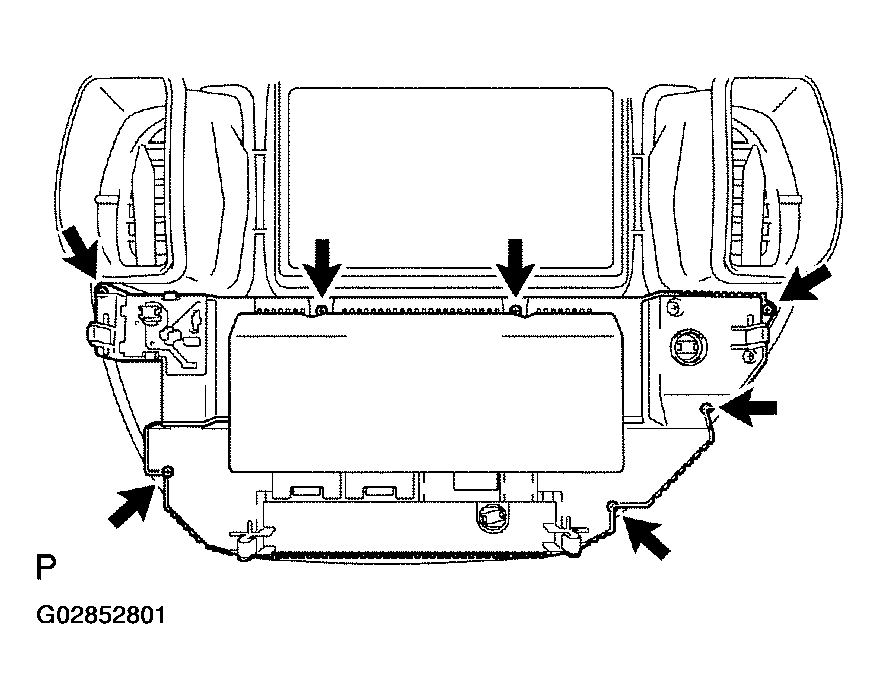 P

G02852801