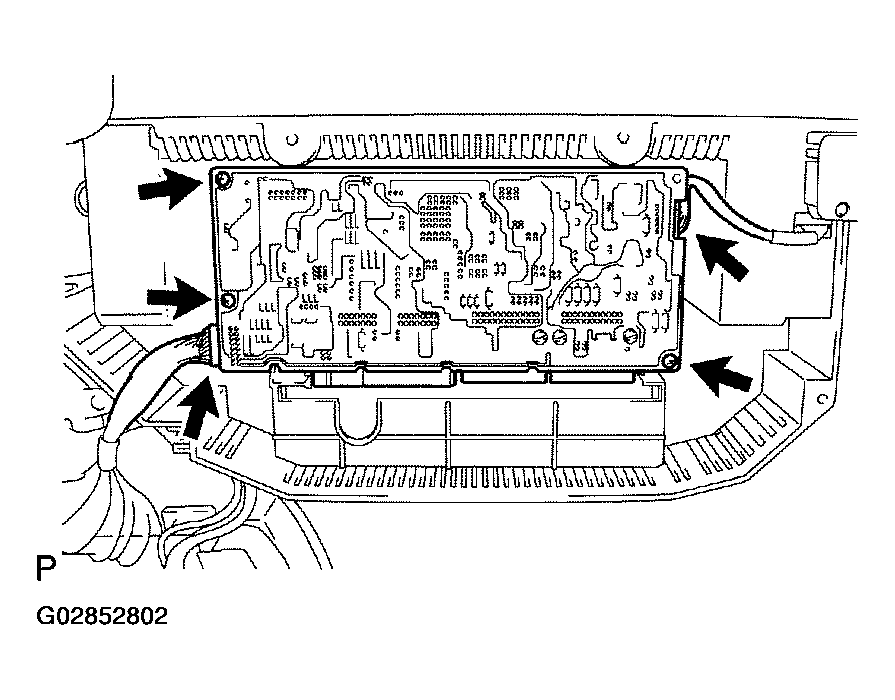 P

G02852802