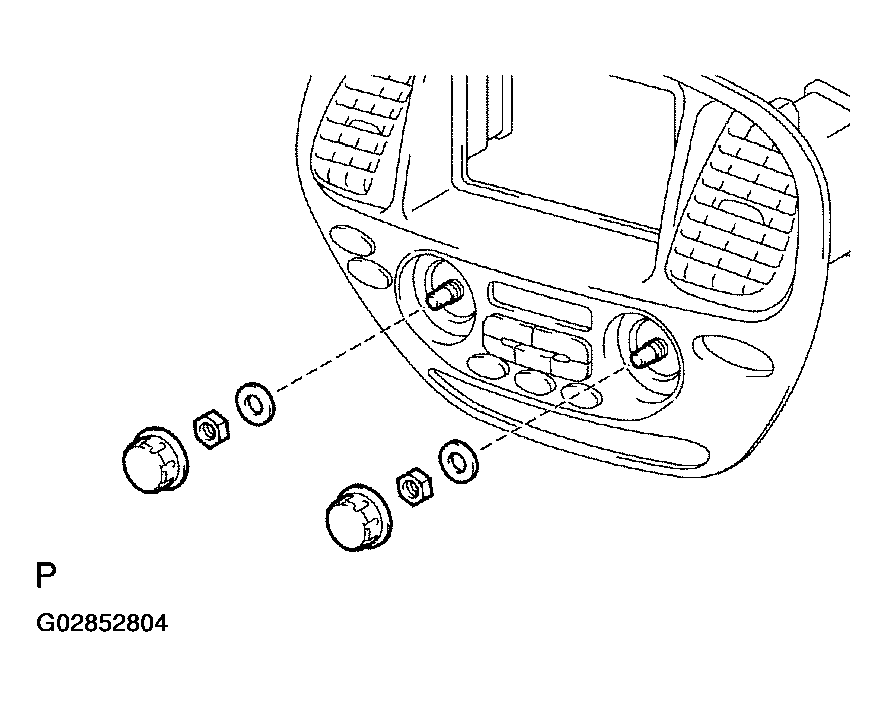 P

G02852804