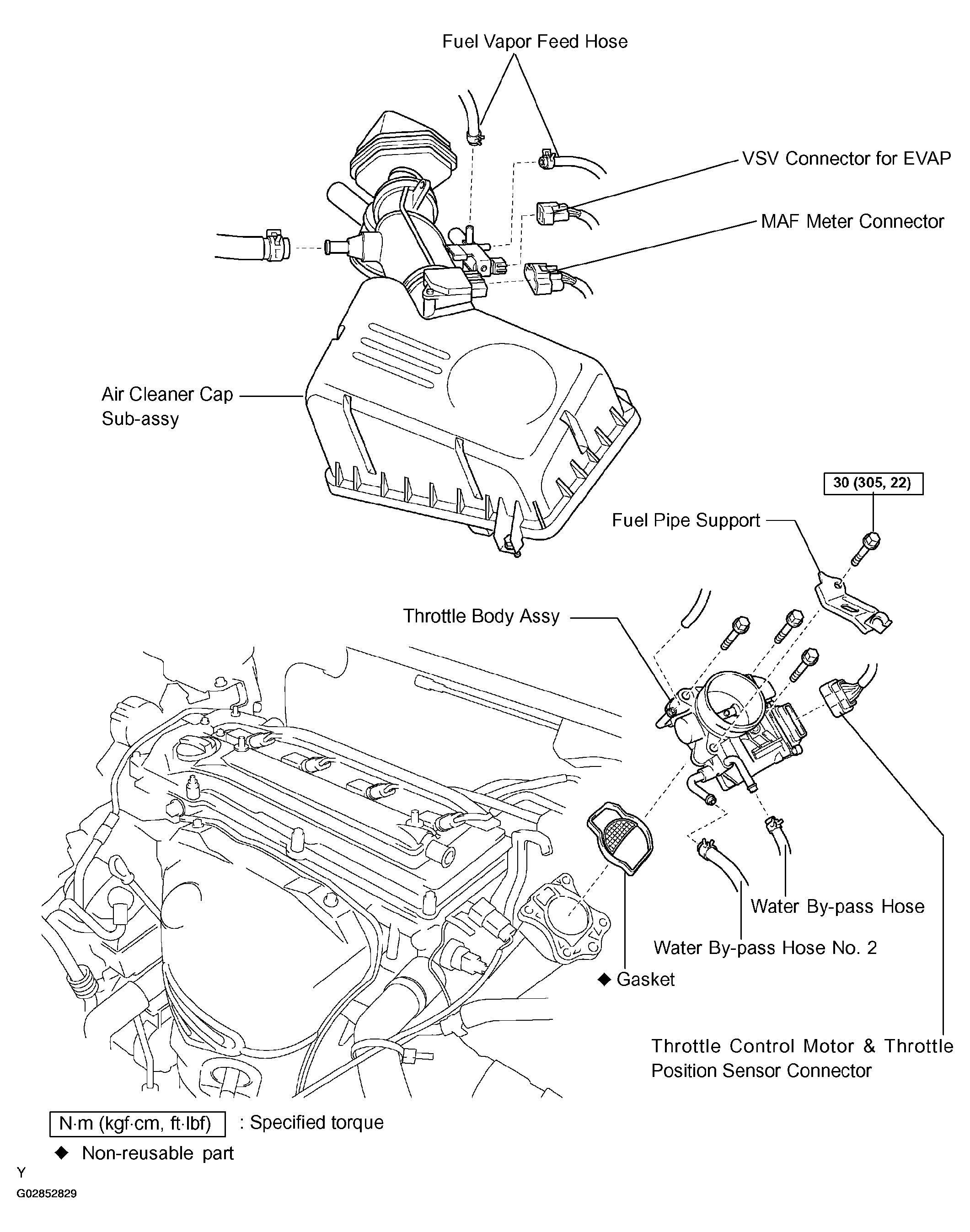 Fuel Vapor Feed Hose

VSV Connector for EVAP

MAF Meter Connector

Air Cleaner Cap Sub-assy

30 (305, 22)

Fuel Pipe Support

Throttle Body Assy

Water By-pass Hose

Water By-pass Hose No. 2

◆ Gasket

Throttle Control Motor & Throttle Position Sensor Connector

N·m (kgf·cm, ft·lbf) : Specified torque

◆ Non-reusable part

Y

G02852829