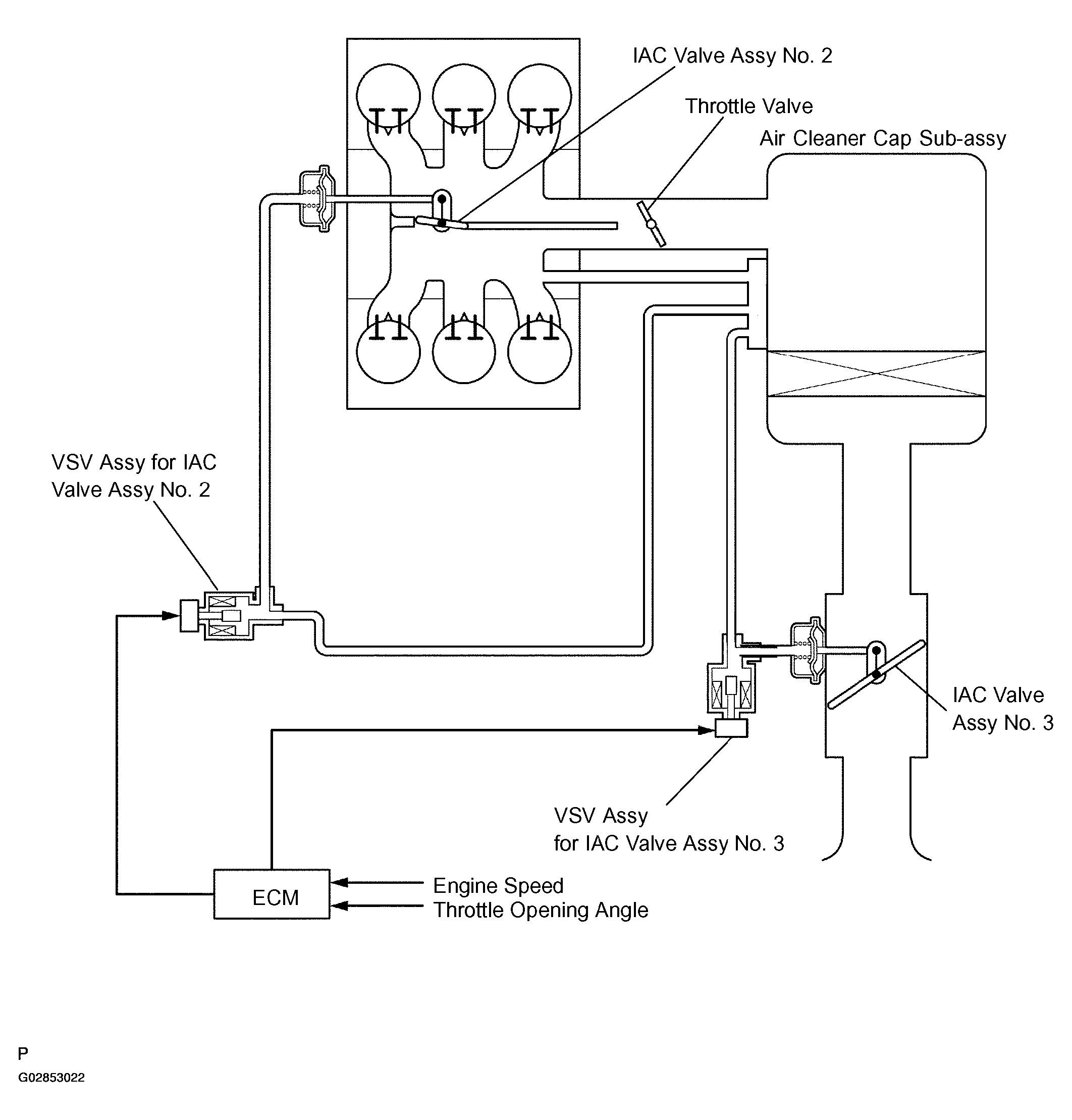 IAC Valve Assy No. 2

Throttle Valve

Air Cleaner Cap Sub-assy

VSV Assy for IAC Valve Assy No. 2

IAC Valve Assy No. 3

VSV Assy for IAC Valve Assy No. 3

ECM

Engine Speed
Throttle Opening Angle

P
G02853022