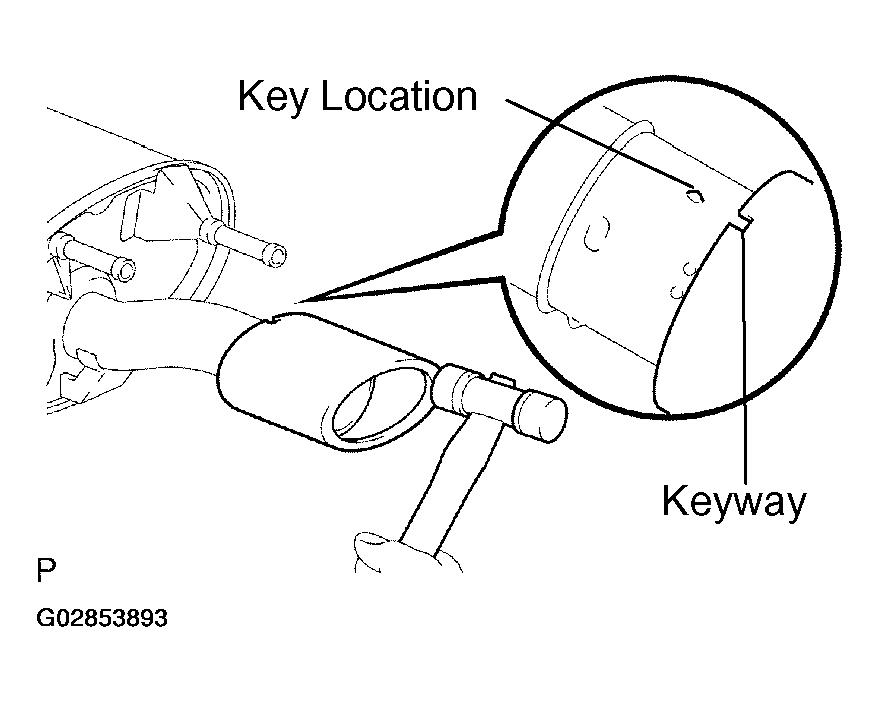 Key Location

Keyway

P

G02853893